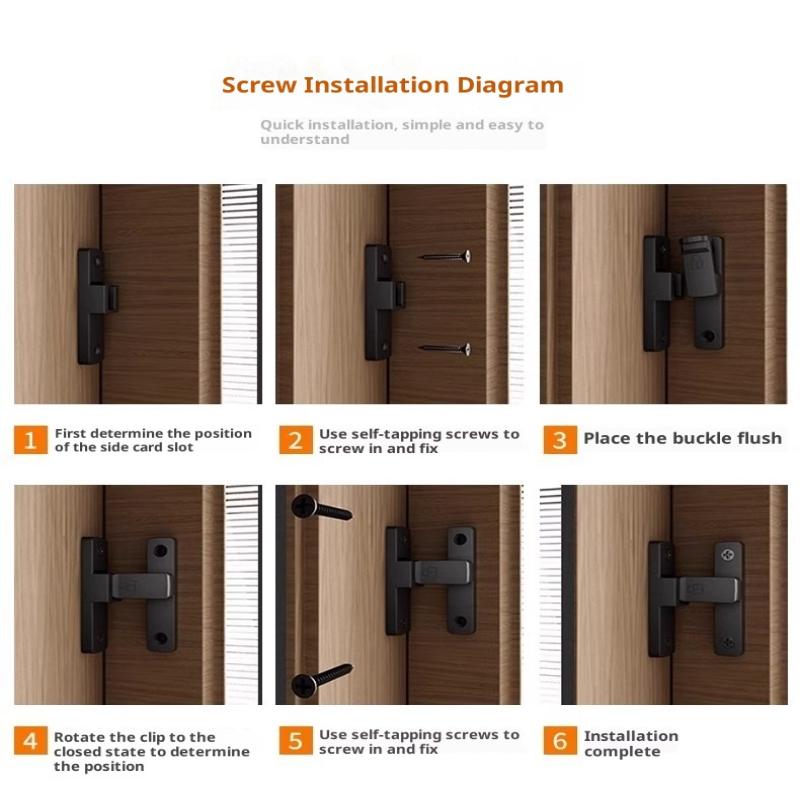 Screw Installation Diagram

Quick installation, simple and easy to understand

1 First determine the position of the side card slot

2 Use self-tapping screws to screw in and fix

3 Place the buckle flush

4 Rotate the clip to the closed state to determine the position

5 Use self-tapping screws to screw in and fix

6 Installation complete