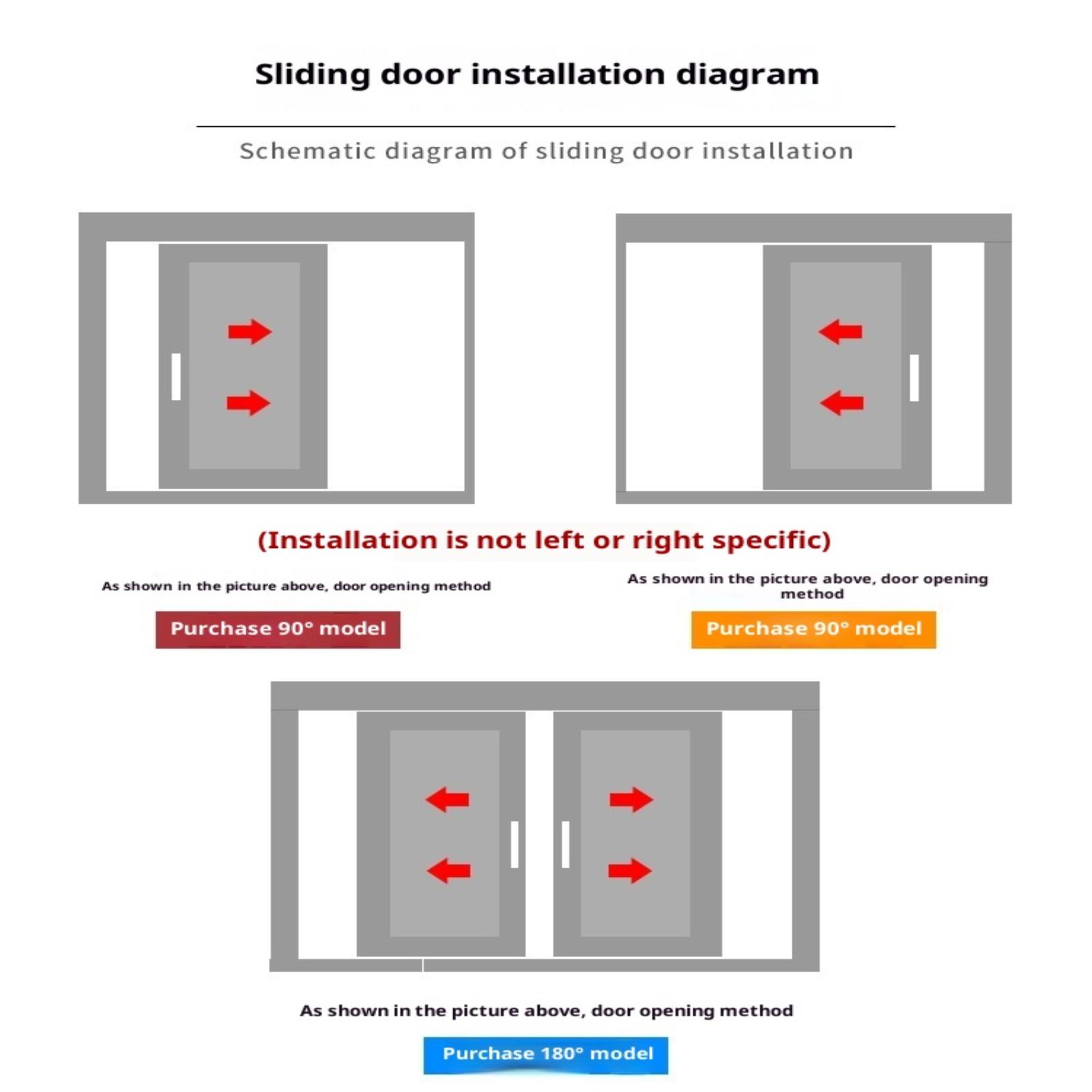 Sliding door installation diagram

Schematic diagram of sliding door installation

(Installation is not left or right specific)

As shown in the picture above, door opening method

Purchase 90° model

As shown in the picture above, door opening method

Purchase 90° model

As shown in the picture above, door opening method

Purchase 180° model