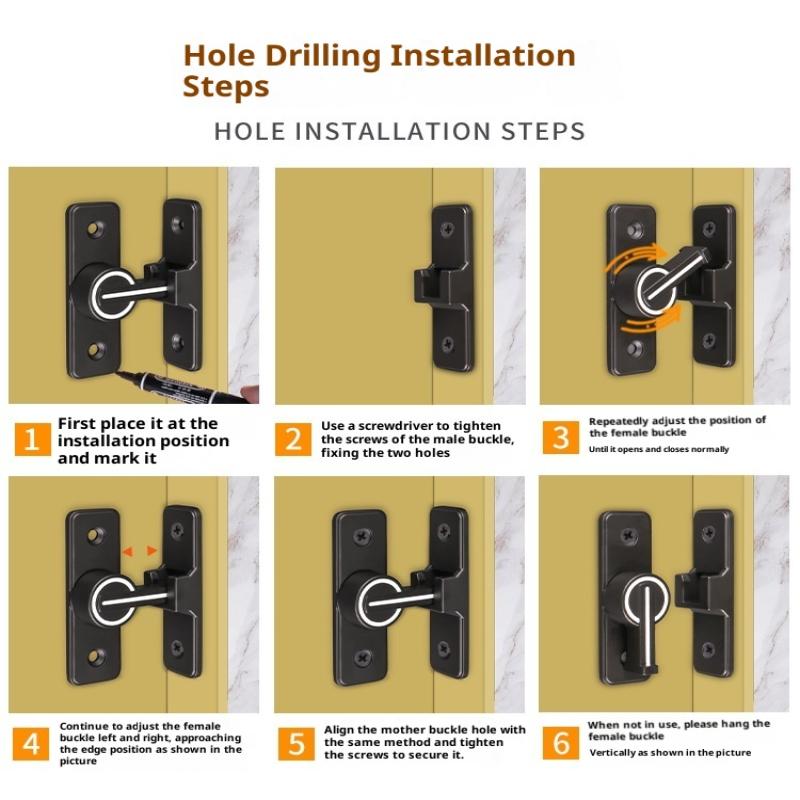 Hole Drilling Installation Steps

HOLE INSTALLATION STEPS

1 First place it at the installation position and mark it

2 Use a screwdriver to tighten the screws of the male buckle, fixing the two holes

3 Repeatedly adjust the position of the female buckle
Until it opens and closes normally

4 Continue to adjust the female buckle left and right, approaching the edge position as shown in the picture

5 Align the mother buckle hole with the same method and tighten the screws to secure it.

6 When not in use, please hang the female buckle
Vertically as shown in the picture