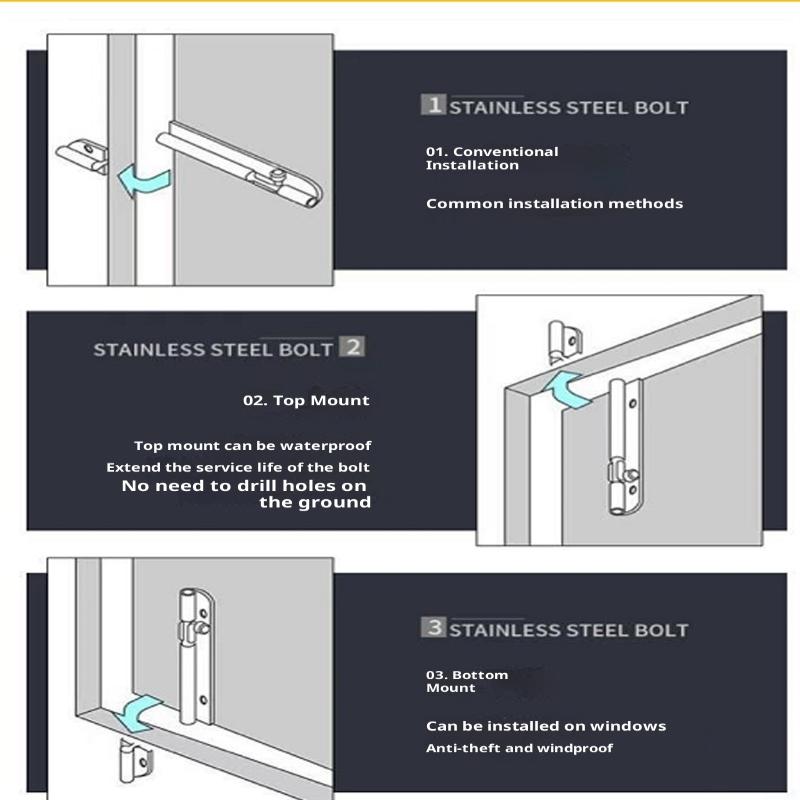 1 STAINLESS STEEL BOLT

01. Conventional Installation

Common installation methods

STAINLESS STEEL BOLT 2

02. Top Mount

Top mount can be waterproof
Extend the service life of the bolt
No need to drill holes on the ground

3 STAINLESS STEEL BOLT

03. Bottom Mount

Can be installed on windows
Anti-theft and windproof