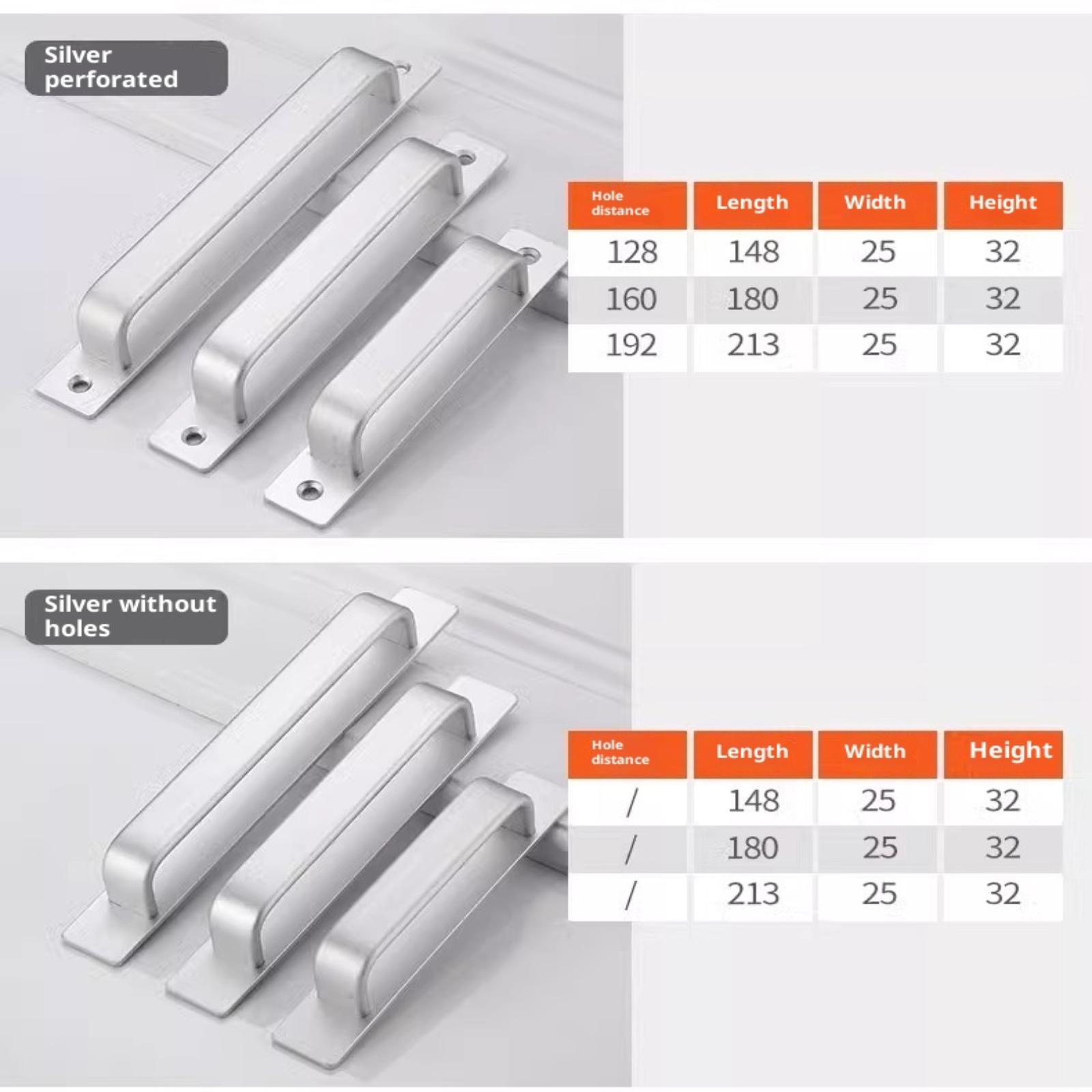 Silver perforated

| Hole distance | Length | Width | Height |
|---|---|---|---|
| 128 | 148 | 25 | 32 |
| 160 | 180 | 25 | 32 |
| 192 | 213 | 25 | 32 |

Silver without holes

| Hole distance | Length | Width | Height |
|---|---|---|---|
| / | 148 | 25 | 32 |
| / | 180 | 25 | 32 |
| / | 213 | 25 | 32 |