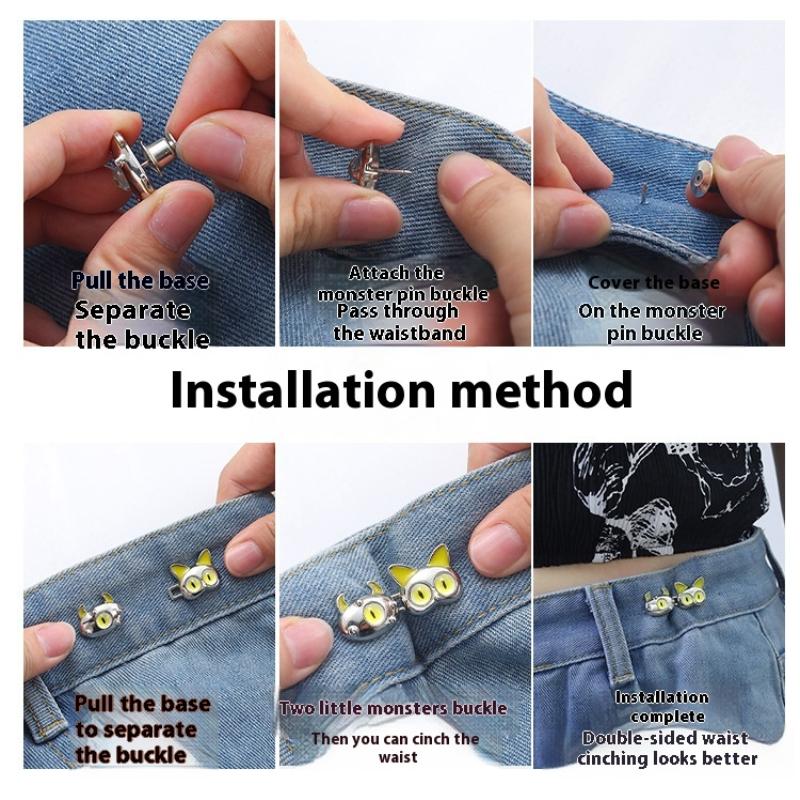 Pull the base
Separate
the buckle

Attach the
monster pin buckle
Pass through
the waistband

Cover the base
On the monster
pin buckle

Installation method

Pull the base
to separate
the buckle

Two little monsters buckle
Then you can cinch the
waist

Installation
complete
Double-sided waist
cinching looks better