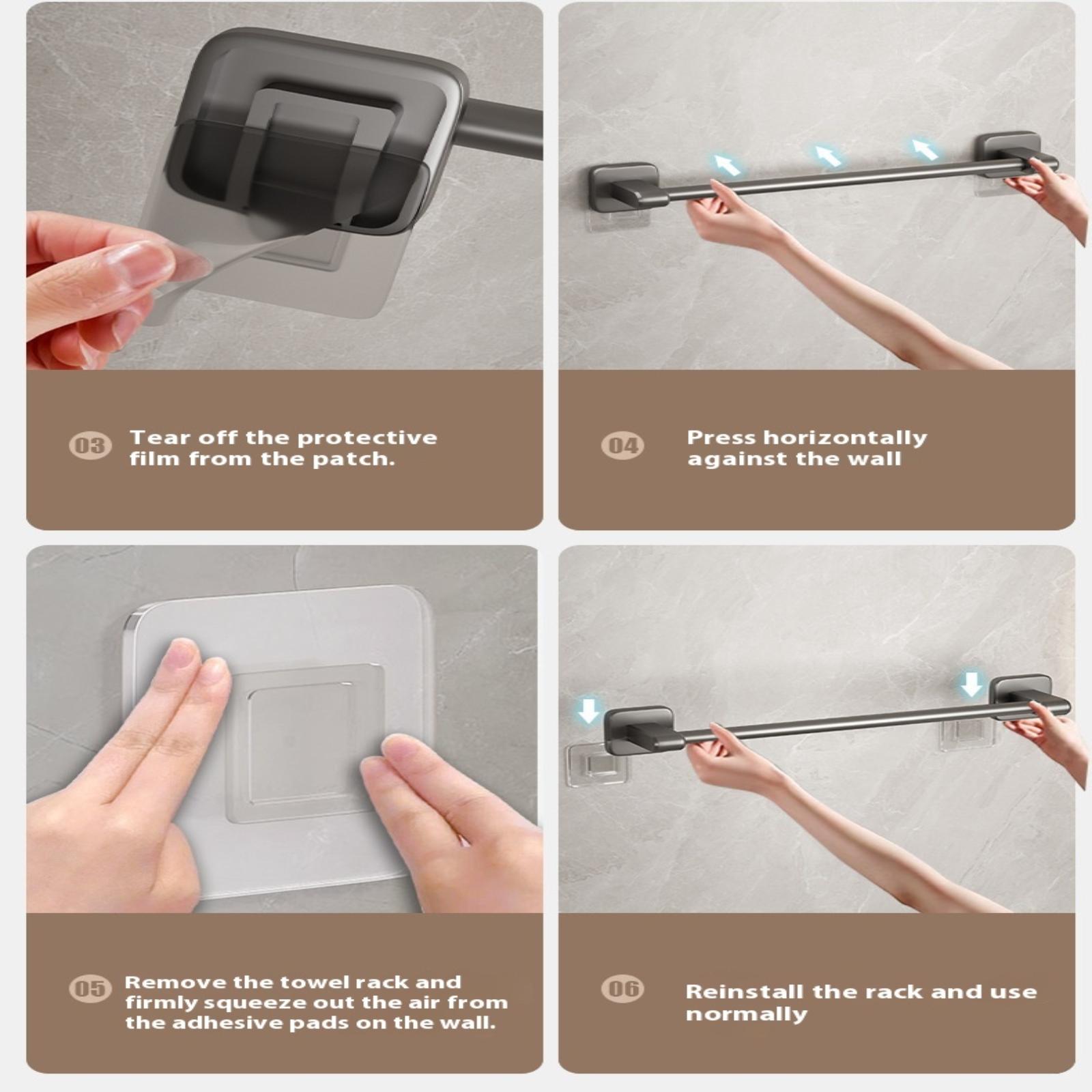 03 Tear off the protective film from the patch.

04 Press horizontally against the wall

05 Remove the towel rack and firmly squeeze out the air from the adhesive pads on the wall.

06 Reinstall the rack and use normally