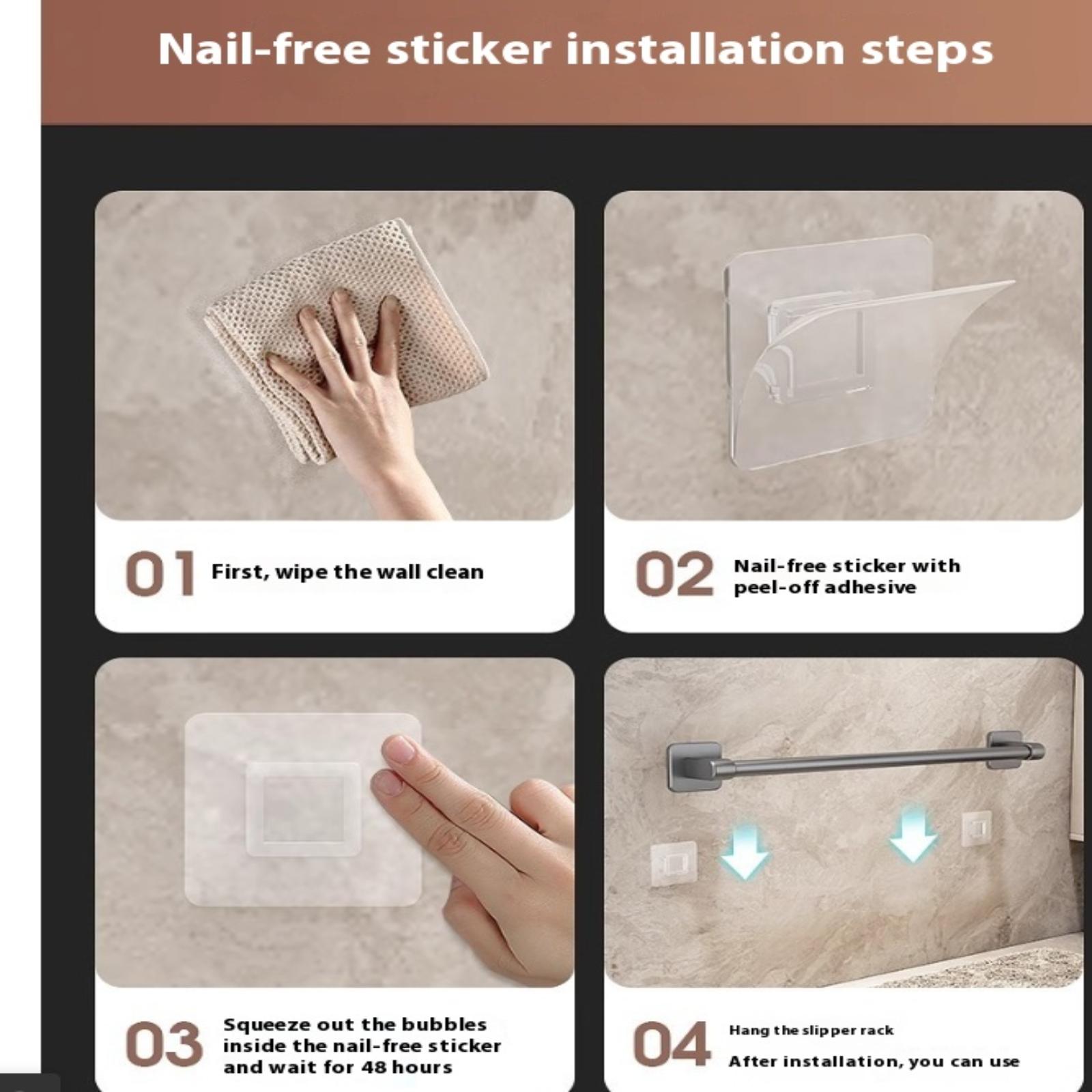 Nail-free sticker installation steps

01 First, wipe the wall clean

02 Nail-free sticker with peel-off adhesive

03 Squeeze out the bubbles inside the nail-free sticker and wait for 48 hours

04 Hang the slipper rack

After installation, you can use