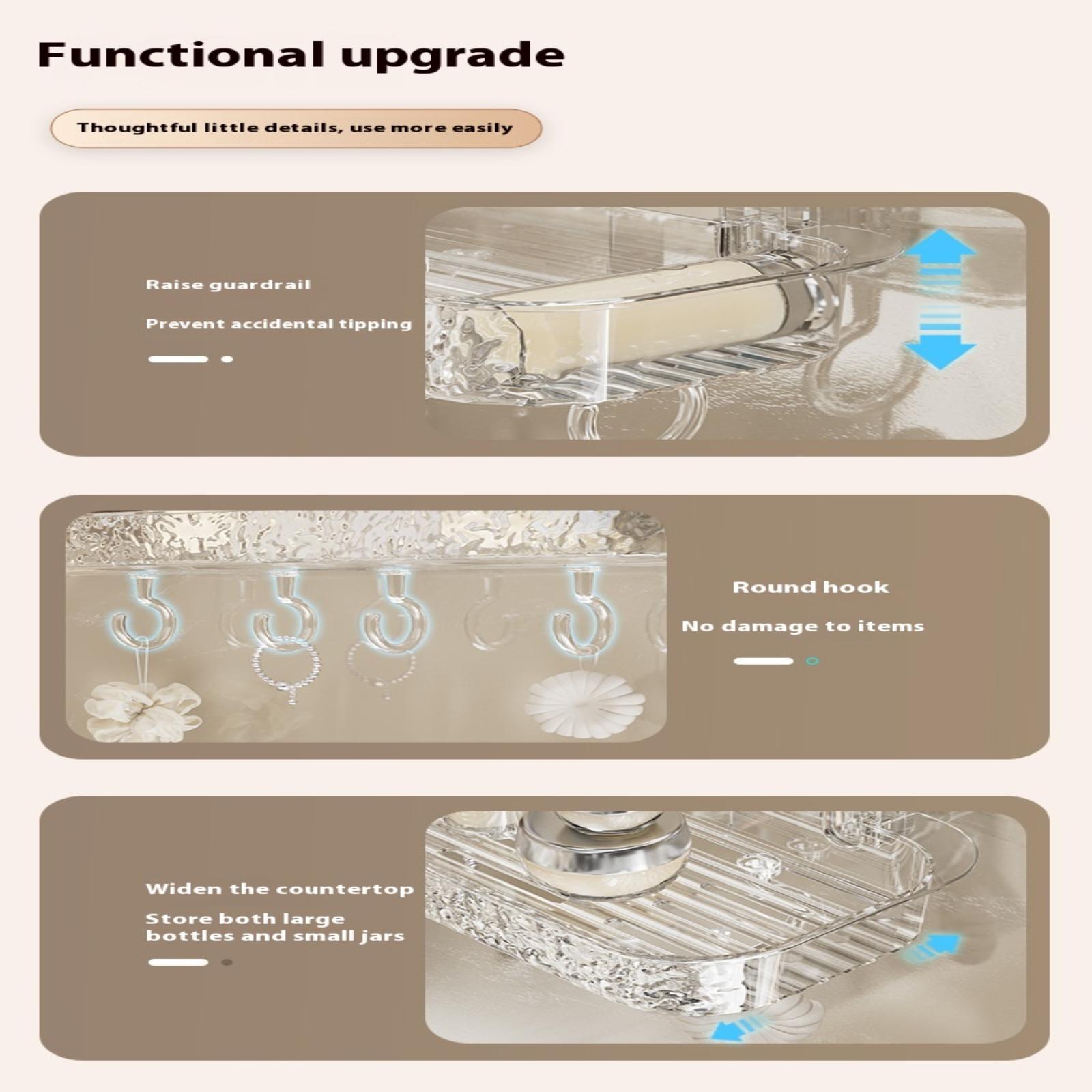 Functional upgrade

Thoughtful little details, use more easily

Raise guardrail

Prevent accidental tipping

Round hook

No damage to items

Widen the countertop

Store both large bottles and small jars