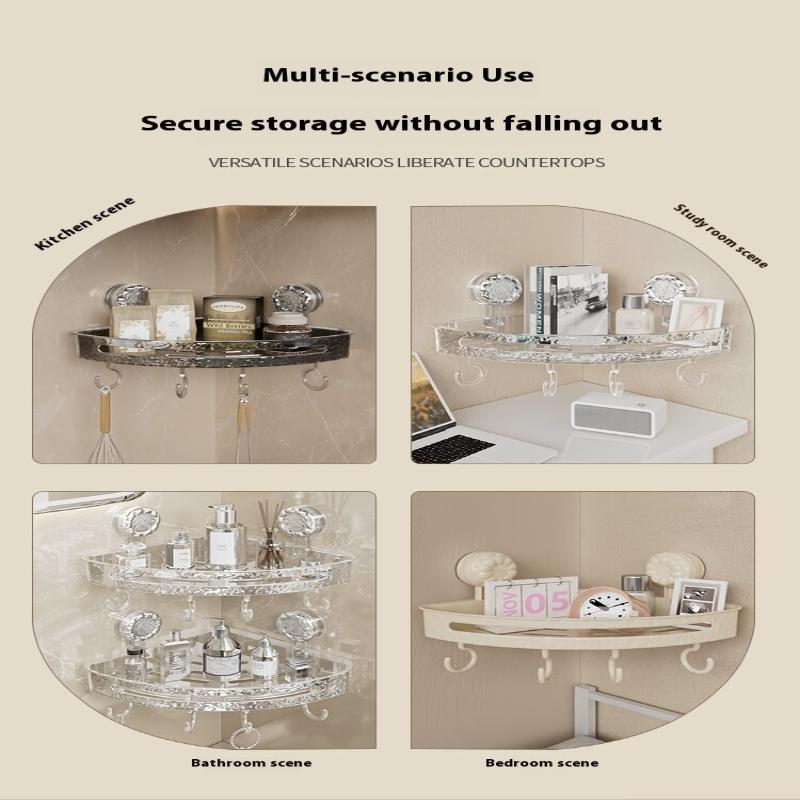 Multi-scenario Use

Secure storage without falling out

VERSATILE SCENARIOS LIBERATE COUNTERTOPS

Kitchen scene

Study room scene

NOV 05

Bathroom scene

Bedroom scene