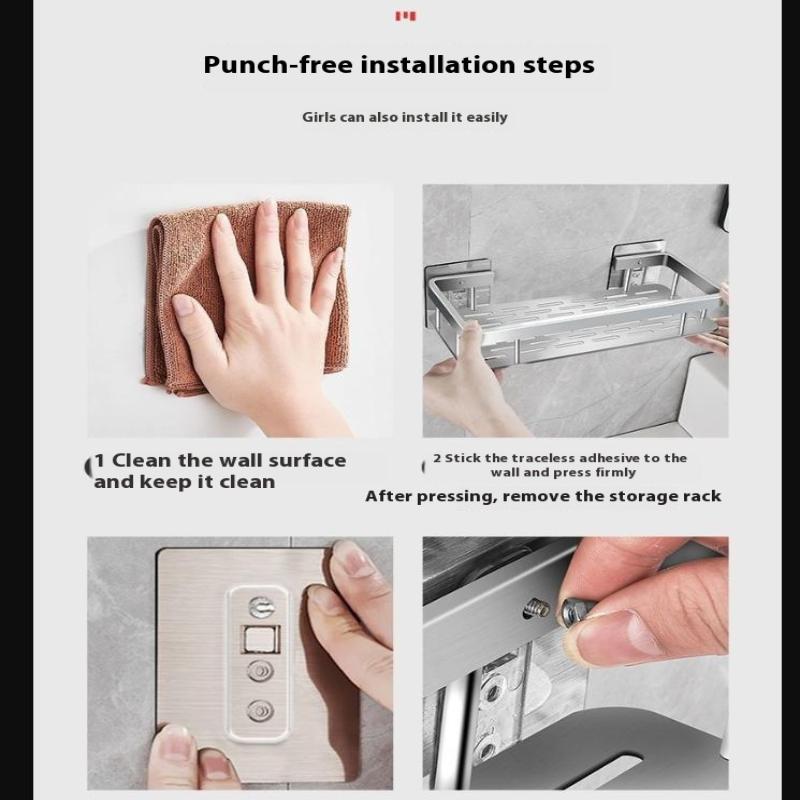 Punch-free installation steps

Girls can also install it easily

1 Clean the wall surface and keep it clean

2 Stick the traceless adhesive to the wall and press firmly

After pressing, remove the storage rack