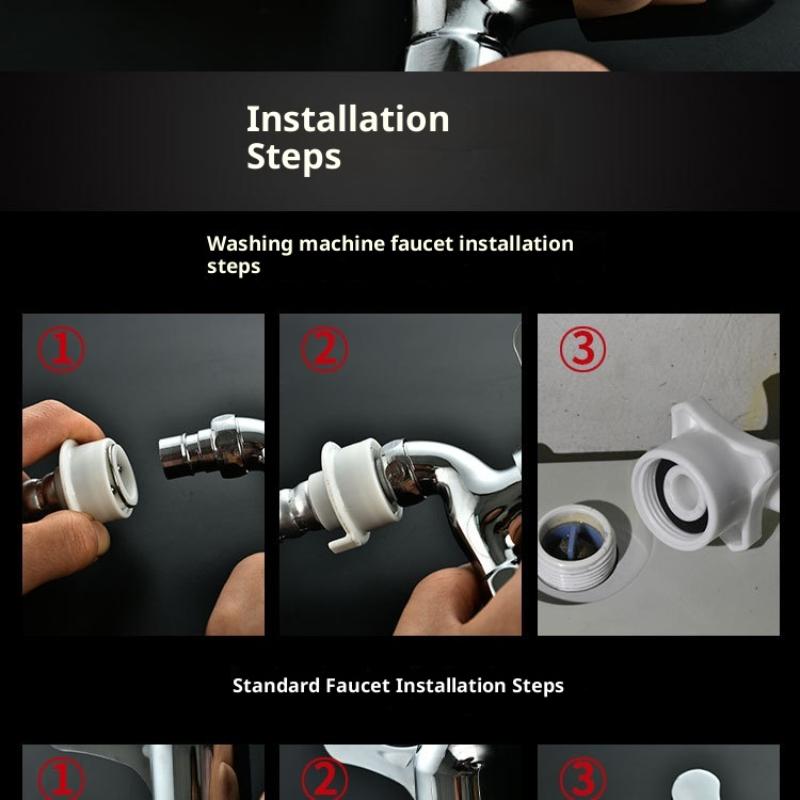 Installation Steps

Washing machine faucet installation steps

①

②

③

Standard Faucet Installation Steps

①

②

③