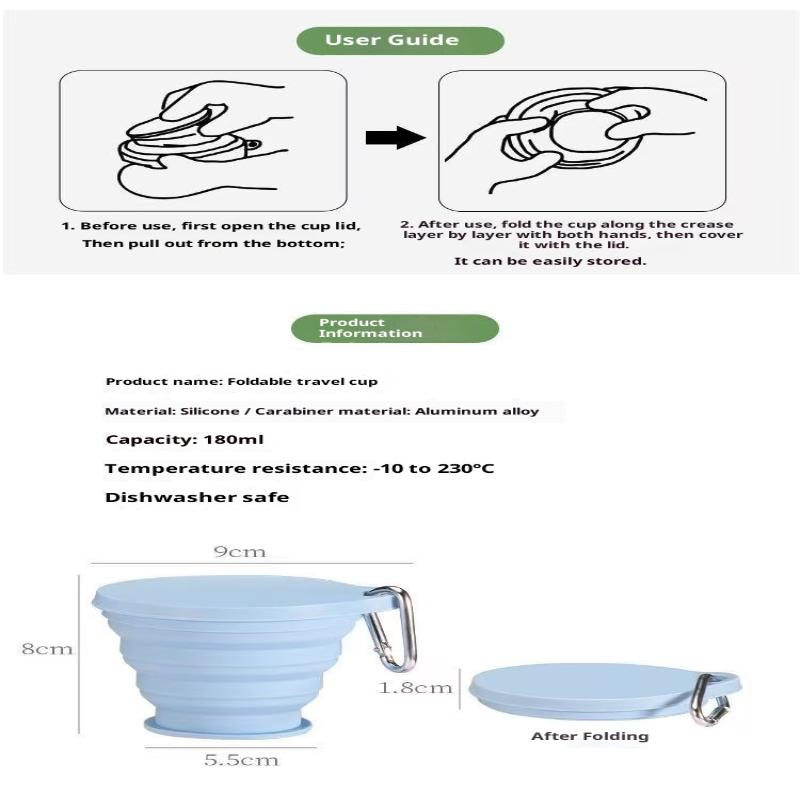 User Guide

1. Before use, first open the cup lid, Then pull out from the bottom;

2. After use, fold the cup along the crease layer by layer with both hands, then cover it with the lid.

It can be easily stored.

Product Information

Product name: Foldable travel cup

Material: Silicone / Carabiner material: Aluminum alloy

Capacity: 180ml

Temperature resistance: -10 to 230°C

Dishwasher safe

9cm

8cm

5.5cm

1.8cm

After Folding