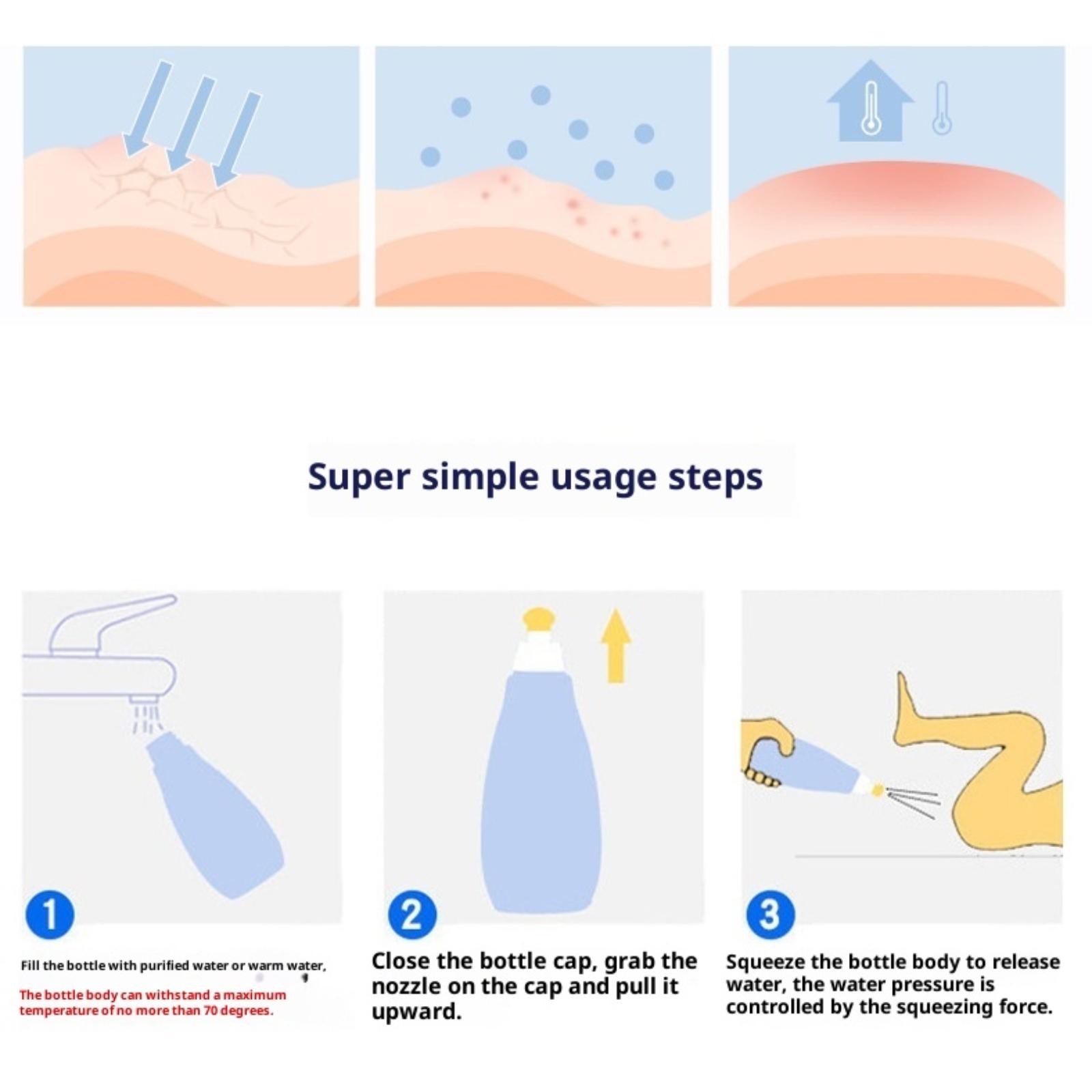 Super simple usage steps

1

Fill the bottle with purified water or warm water,

The bottle body can withstand a maximum temperature of no more than 70 degrees.

2

Close the bottle cap, grab the nozzle on the cap and pull it upward.

3

Squeeze the bottle body to release water, the water pressure is controlled by the squeezing force.