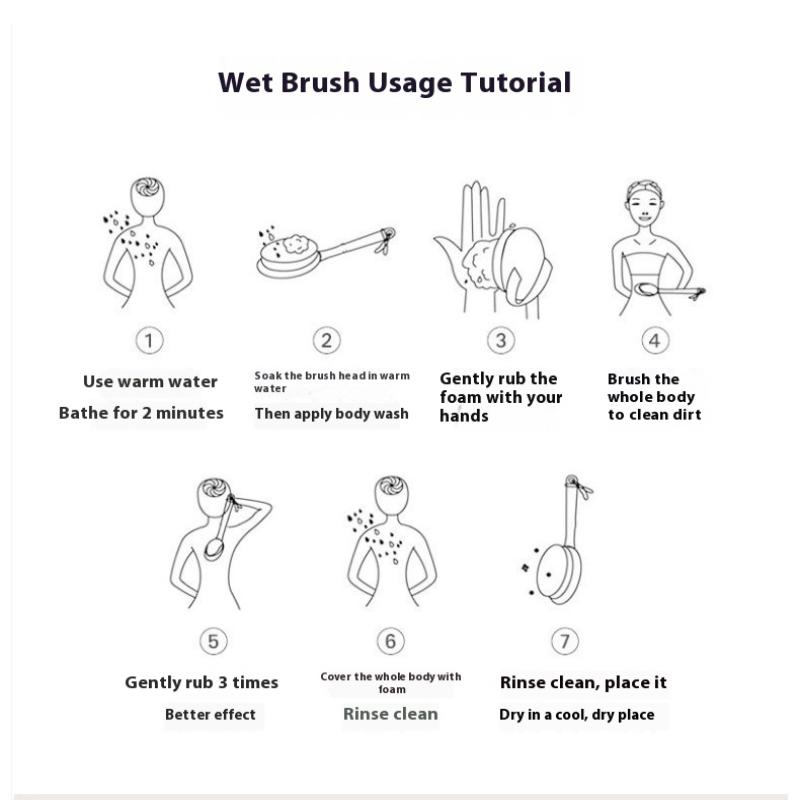 Wet Brush Usage Tutorial

①
Use warm water
Bathe for 2 minutes

②
Soak the brush head in warm water
Then apply body wash

③
Gently rub the foam with your hands

④
Brush the whole body to clean dirt

⑤
Gently rub 3 times
Better effect

⑥
Cover the whole body with foam
Rinse clean

⑦
Rinse clean, place it
Dry in a cool, dry place