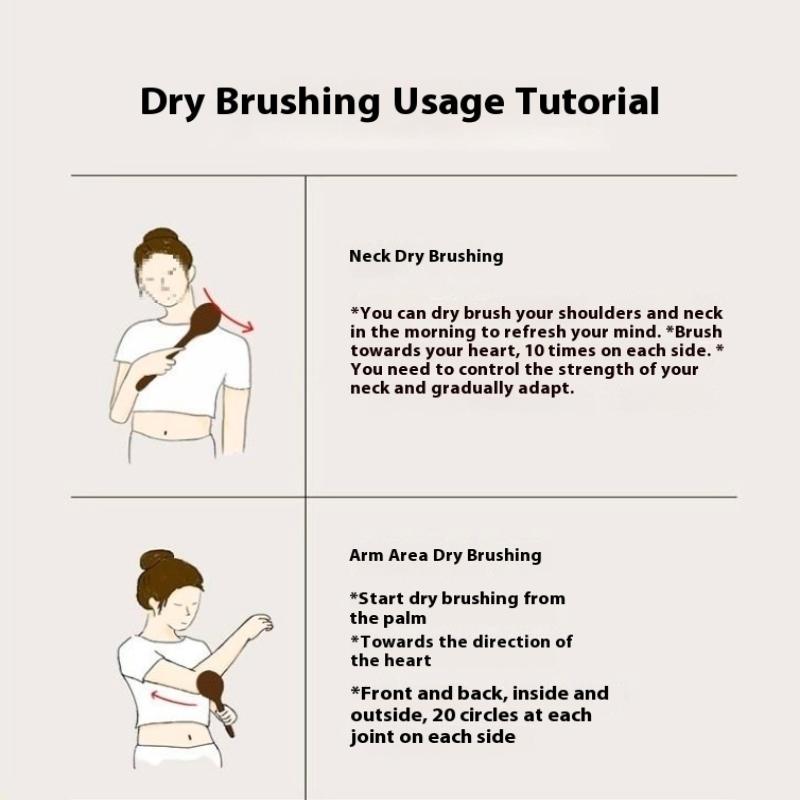 Dry Brushing Usage Tutorial

Neck Dry Brushing

*You can dry brush your shoulders and neck in the morning to refresh your mind. *Brush towards your heart, 10 times on each side. * You need to control the strength of your neck and gradually adapt.

Arm Area Dry Brushing

*Start dry brushing from the palm

*Towards the direction of the heart

*Front and back, inside and outside, 20 circles at each joint on each side