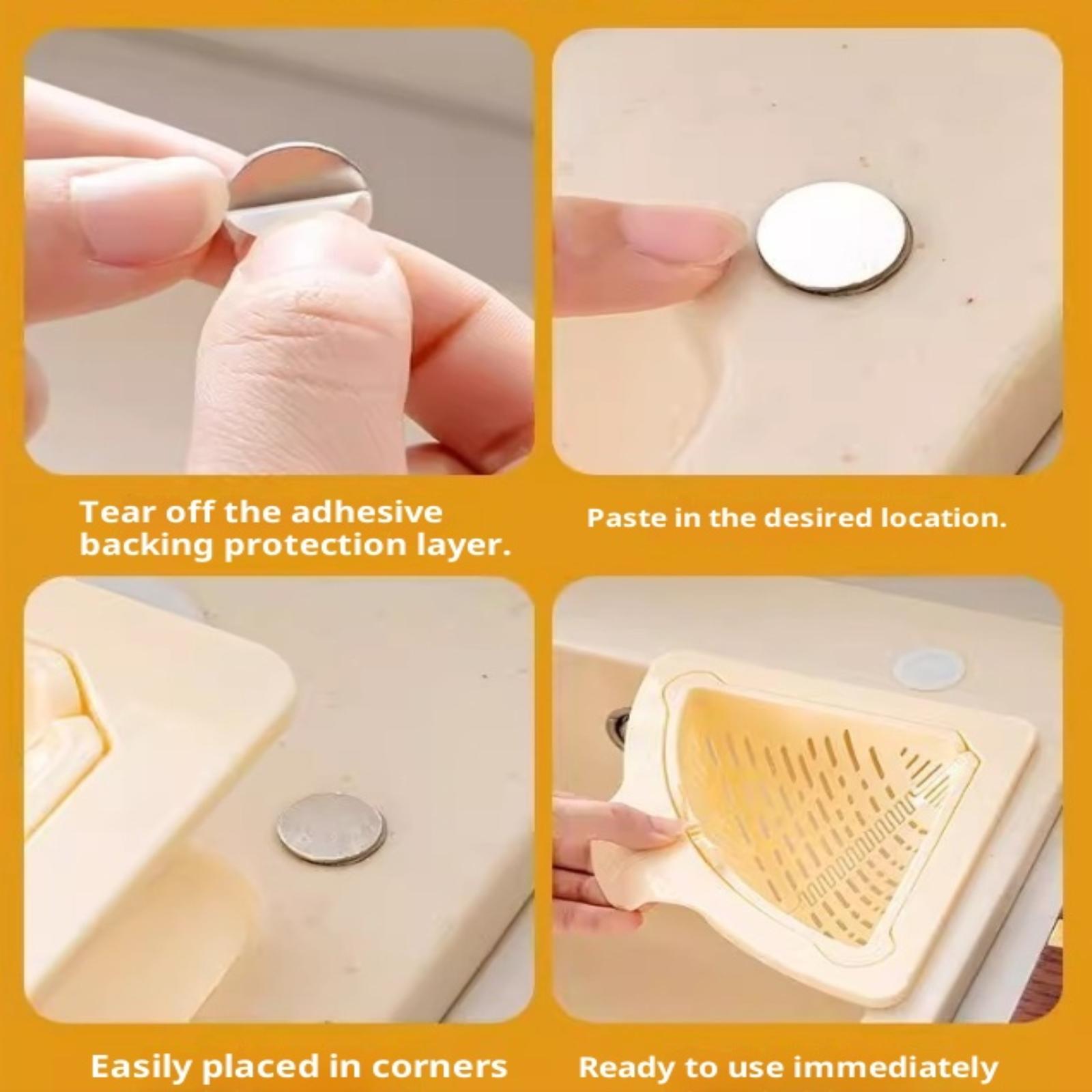 Tear off the adhesive backing protection layer.

Paste in the desired location.

Easily placed in corners

Ready to use immediately