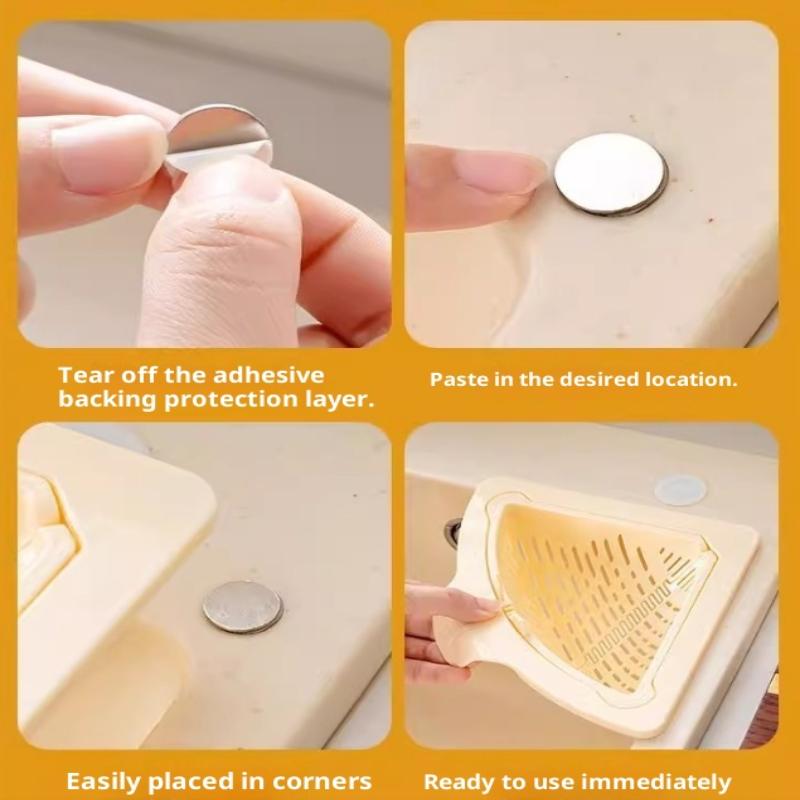 Tear off the adhesive backing protection layer.

Paste in the desired location.

Easily placed in corners

Ready to use immediately