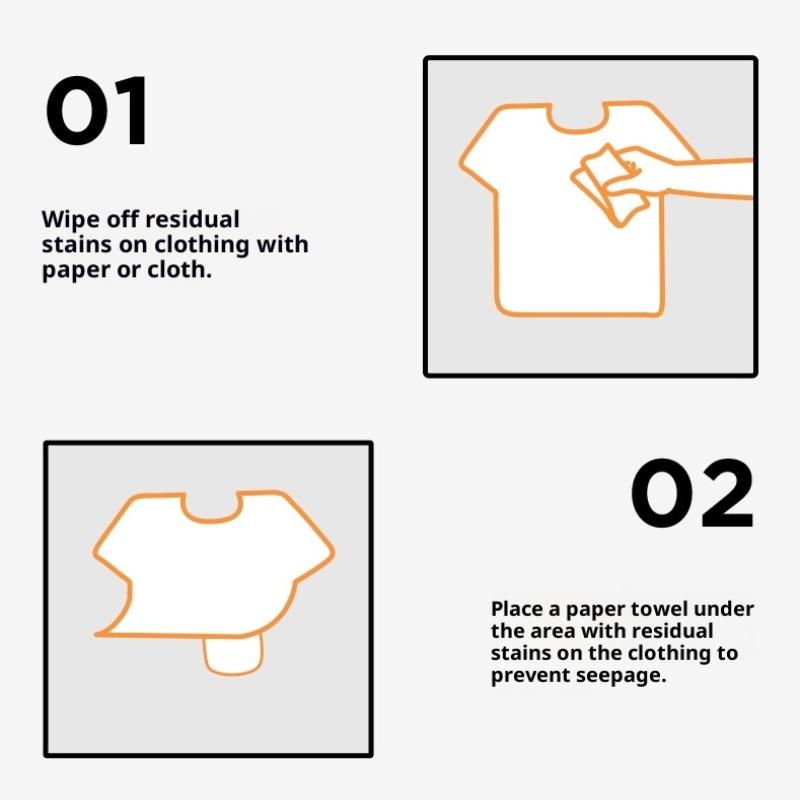 01

Wipe off residual stains on clothing with paper or cloth.

02

Place a paper towel under the area with residual stains on the clothing to prevent seepage.