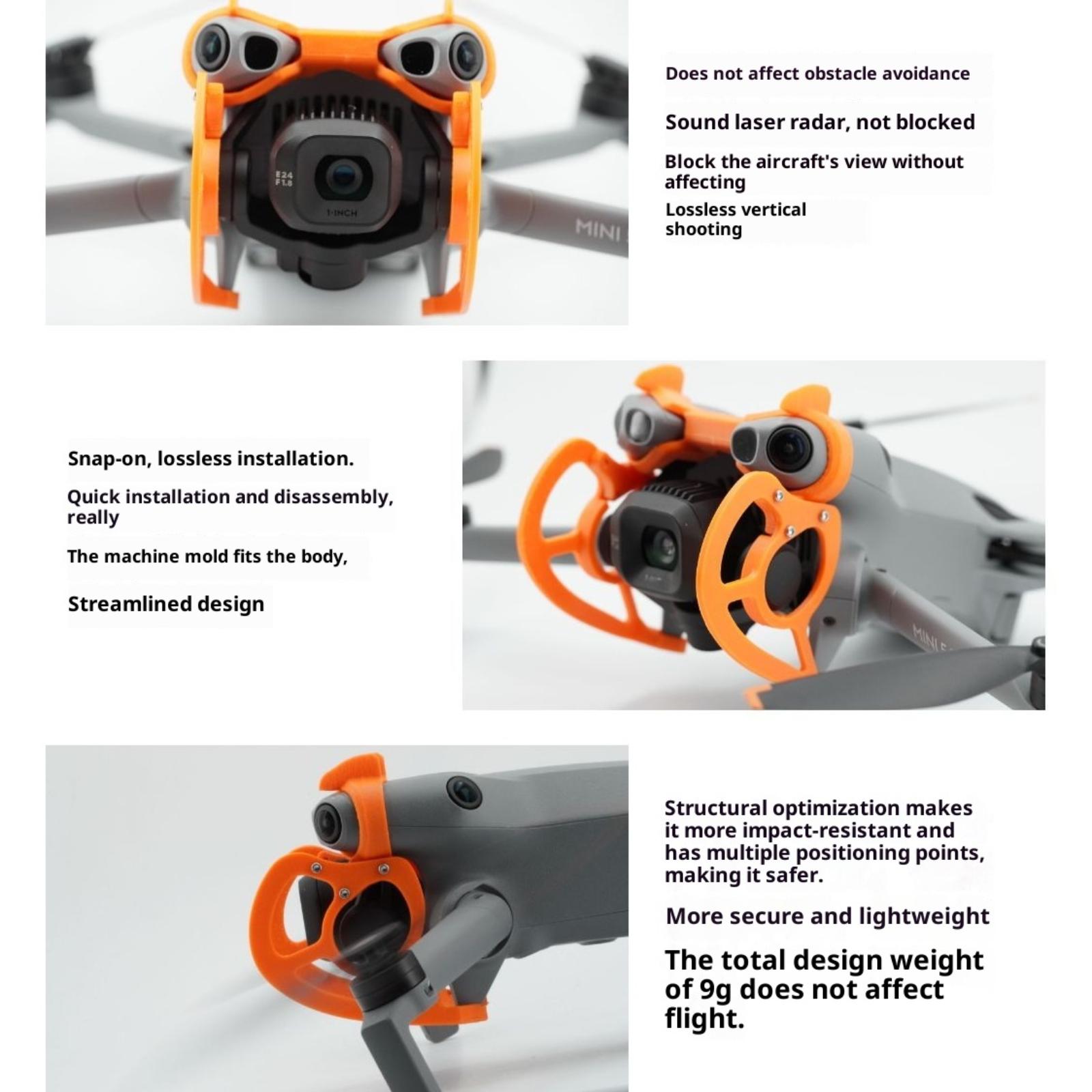 E24
F1.8
1-INCH
MINI

Does not affect obstacle avoidance

Sound laser radar, not blocked

Block the aircraft's view without affecting

Lossless vertical shooting

Snap-on, lossless installation.

Quick installation and disassembly, really

The machine mold fits the body,

Streamlined design

MINI

Structural optimization makes it more impact-resistant and has multiple positioning points, making it safer.

More secure and lightweight

The total design weight of 9g does not affect flight.