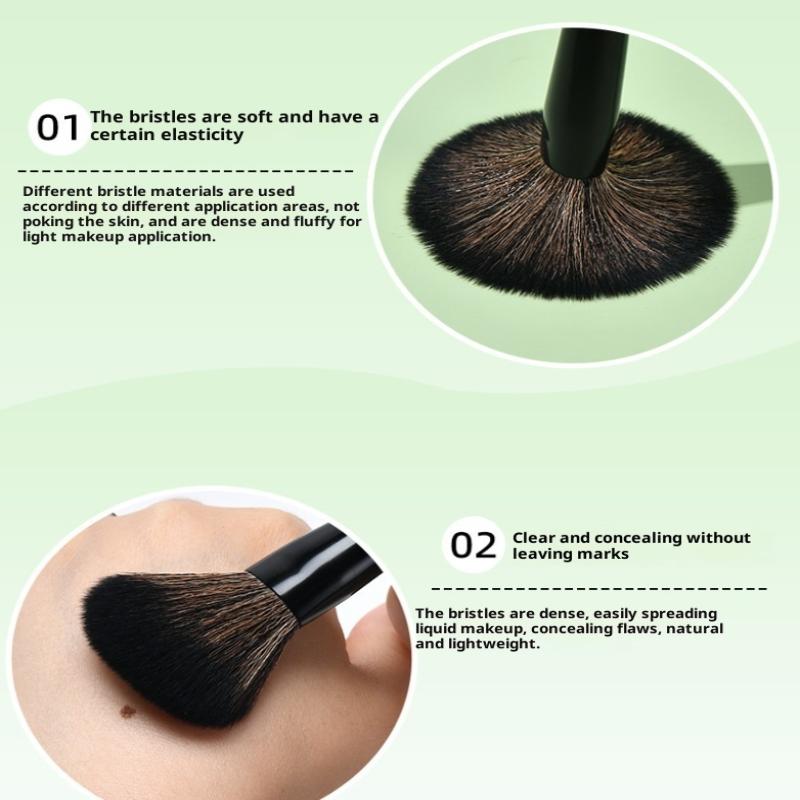 01 The bristles are soft and have a certain elasticity

Different bristle materials are used according to different application areas, not poking the skin, and are dense and fluffy for light makeup application.

02 Clear and concealing without leaving marks

The bristles are dense, easily spreading liquid makeup, concealing flaws, natural and lightweight.