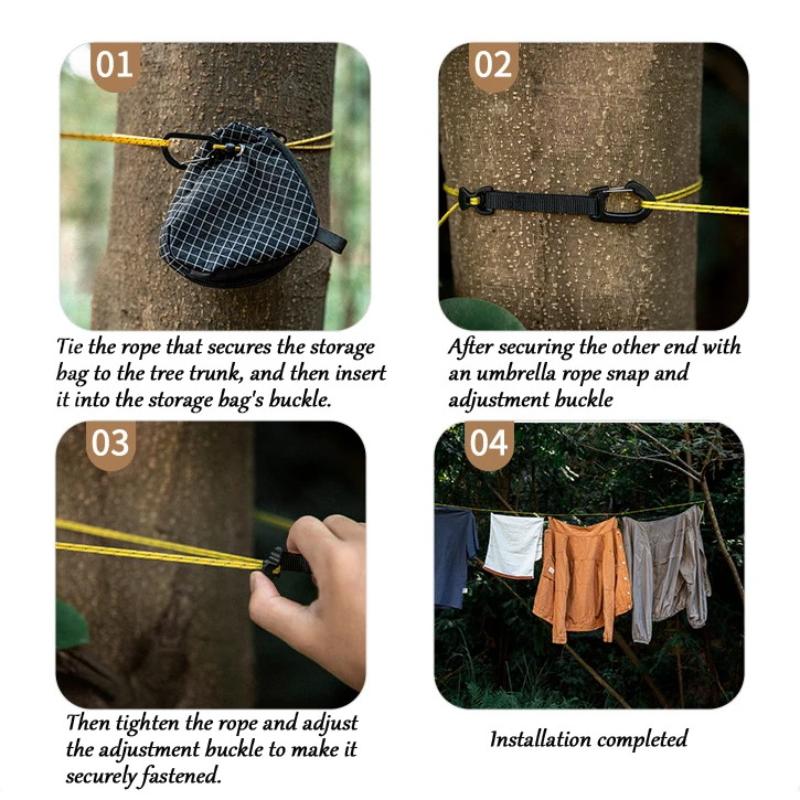 01

Tie the rope that secures the storage bag to the tree trunk, and then insert it into the storage bag's buckle.

02

After securing the other end with an umbrella rope snap and adjustment buckle

03

Then tighten the rope and adjust the adjustment buckle to make it securely fastened.

04

Installation completed