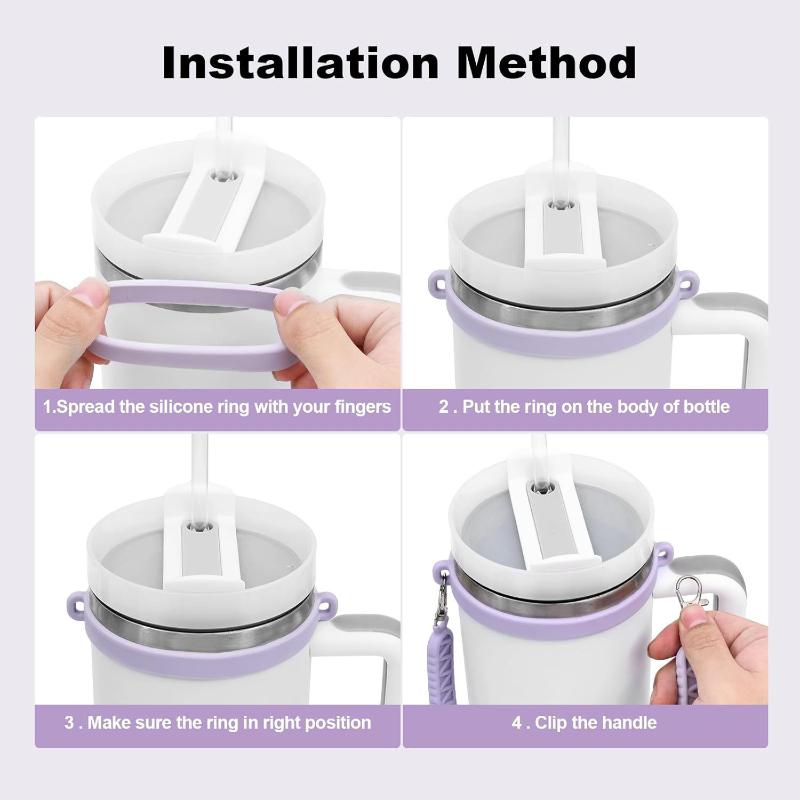 Installation Method

1.Spread the silicone ring with your fingers

2 . Put the ring on the body of bottle

3 . Make sure the ring in right position

4 . Clip the handle