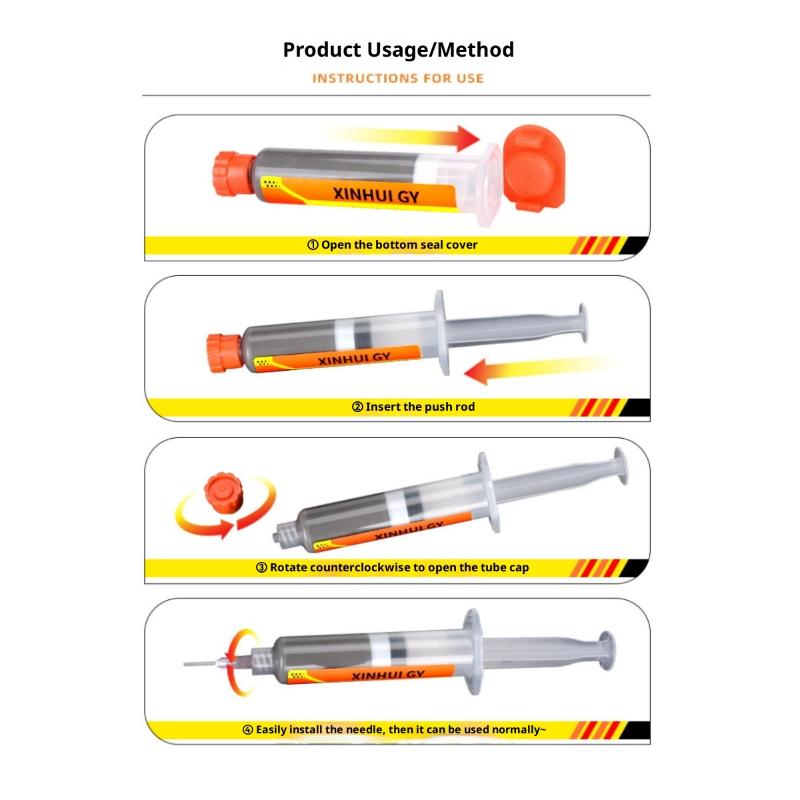 Product Usage/Method

INSTRUCTIONS FOR USE

XINHUI GY

① Open the bottom seal cover

XINHUI GY

② Insert the push rod

XINHUI GY

③ Rotate counterclockwise to open the tube cap

XINHUI GY

④ Easily install the needle, then it can be used normally~