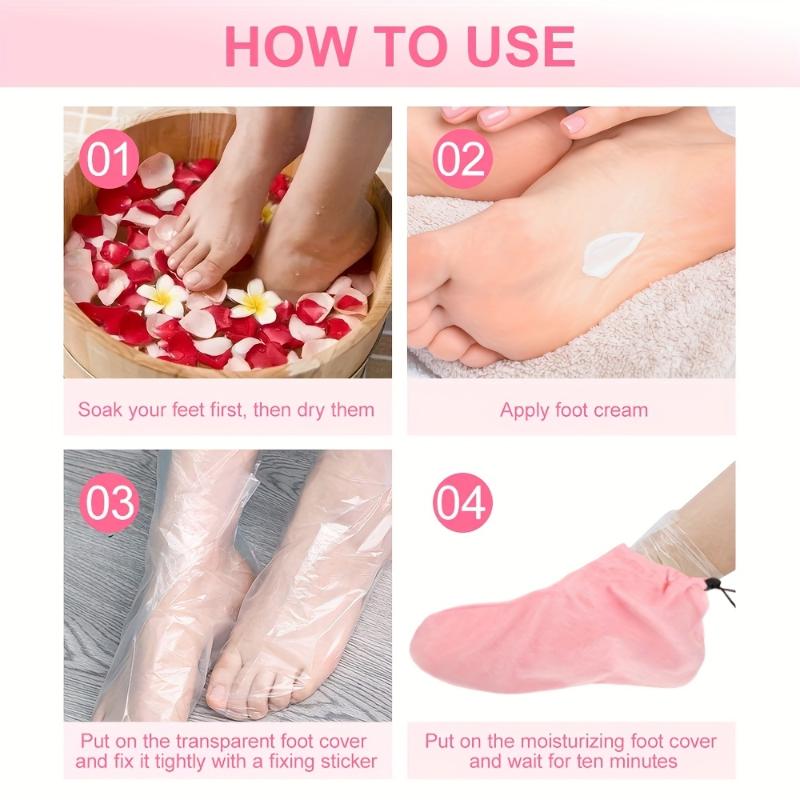 HOW TO USE

01

Soak your feet first, then dry them

02

Apply foot cream

03

Put on the transparent foot cover and fix it tightly with a fixing sticker

04

Put on the moisturizing foot cover and wait for ten minutes