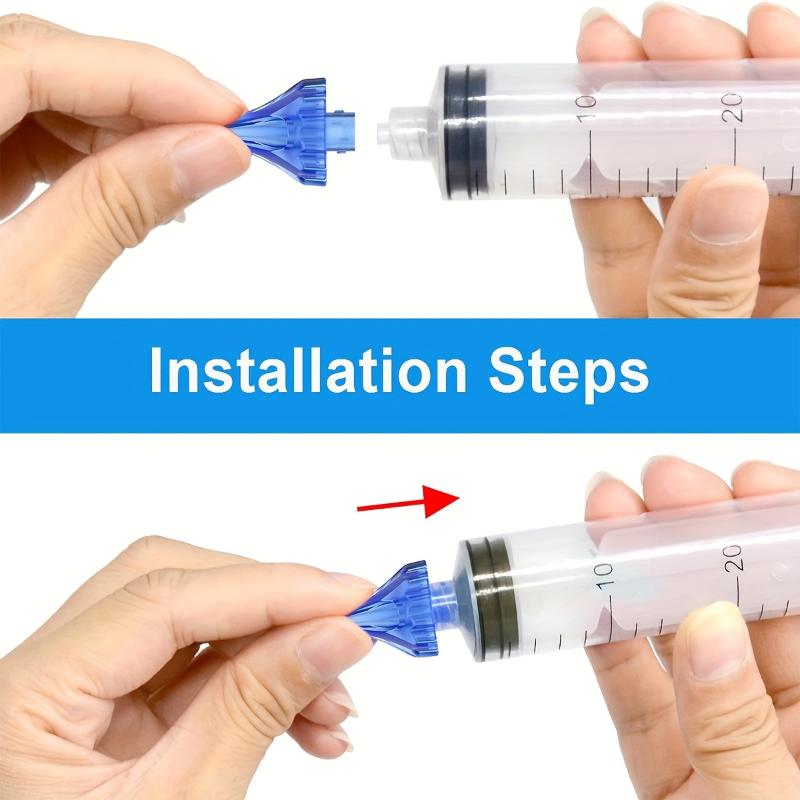 10
20

Installation Steps

10
20