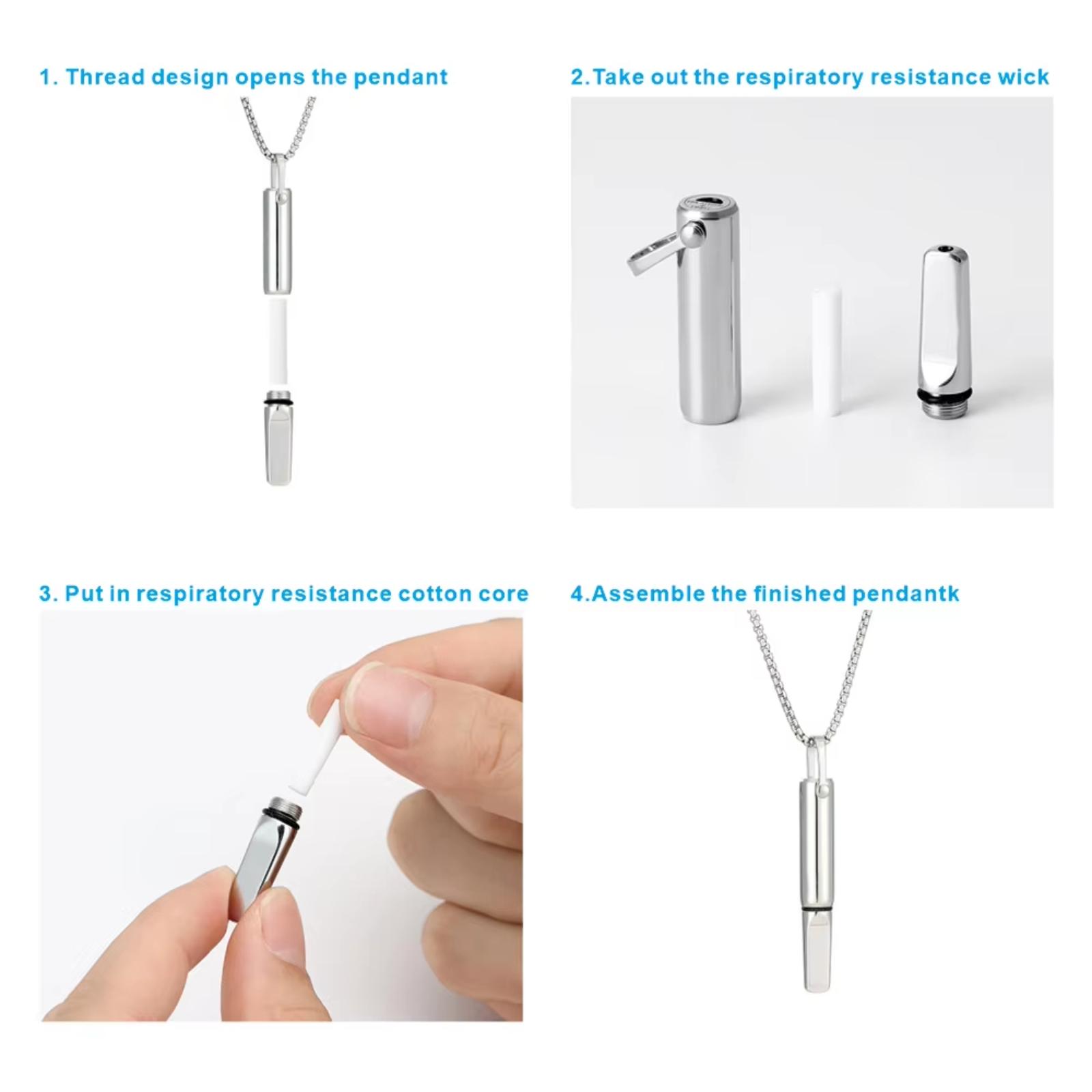 1. Thread design opens the pendant

2.Take out the respiratory resistance wick

3. Put in respiratory resistance cotton core

4.Assemble the finished pendantk