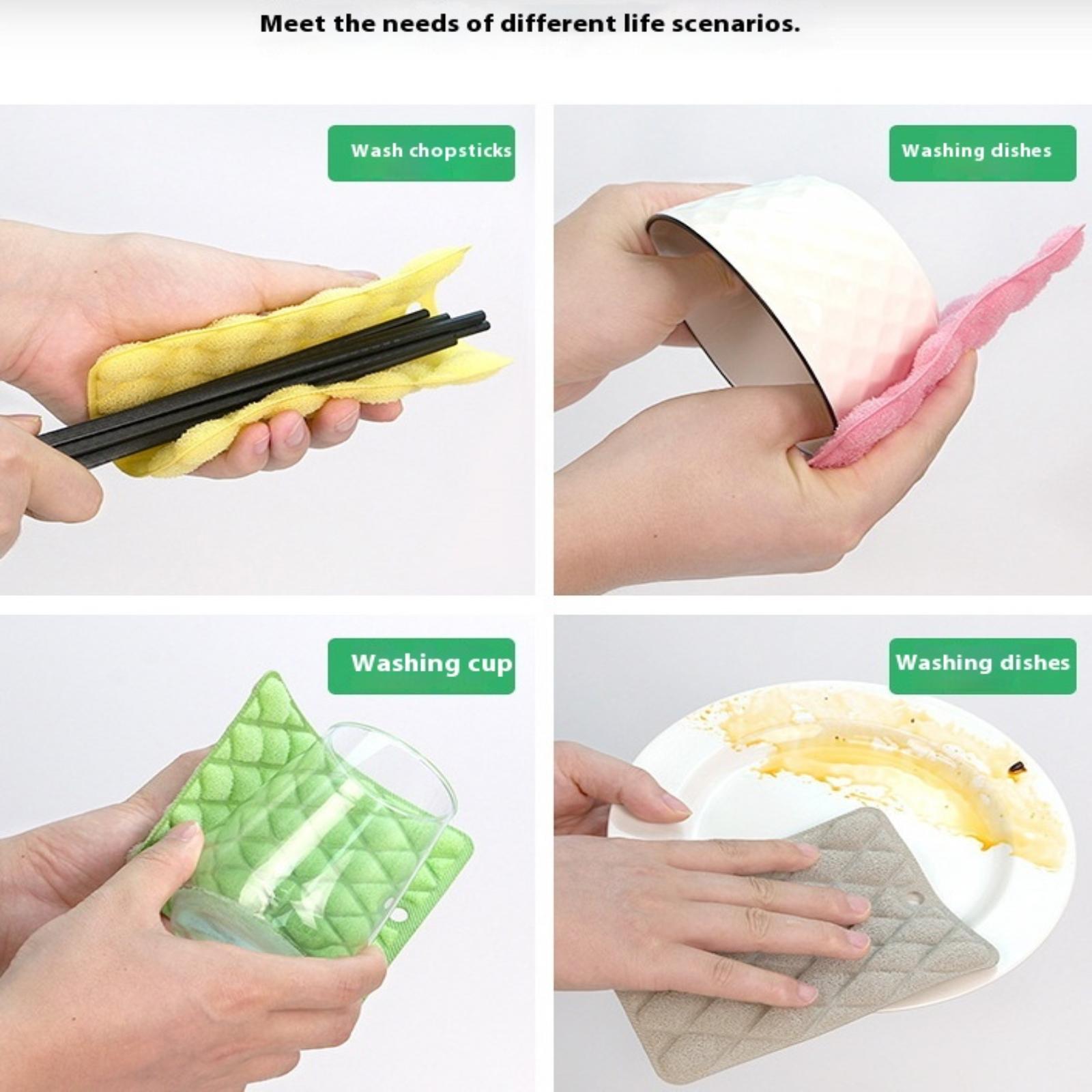 Meet the needs of different life scenarios.

Wash chopsticks

Washing dishes

Washing cup

Washing dishes