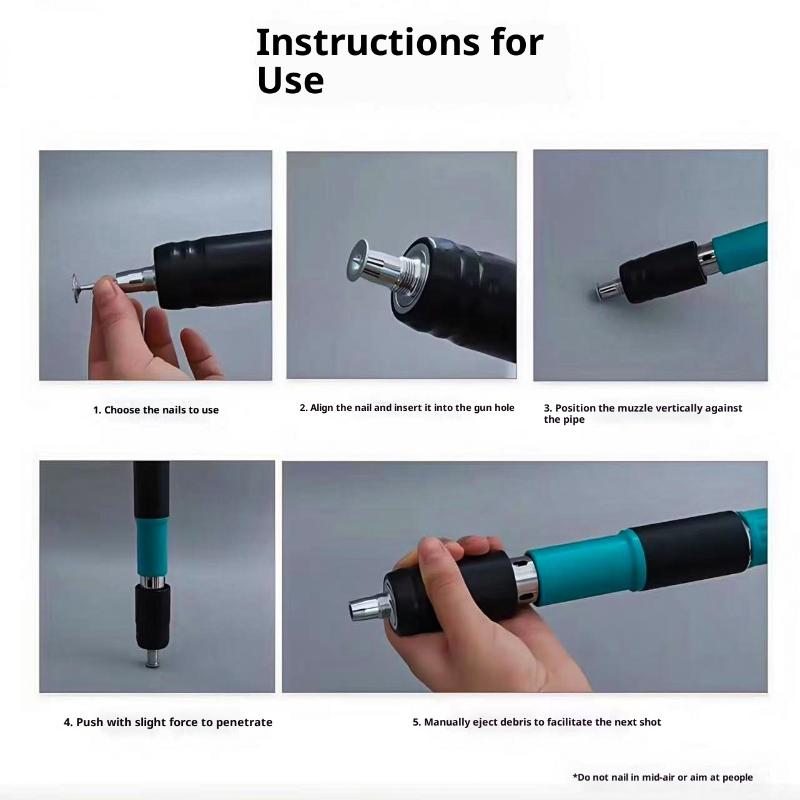 Instructions for Use

1. Choose the nails to use

2. Align the nail and insert it into the gun hole

3. Position the muzzle vertically against the pipe

4. Push with slight force to penetrate

5. Manually eject debris to facilitate the next shot

*Do not nail in mid-air or aim at people