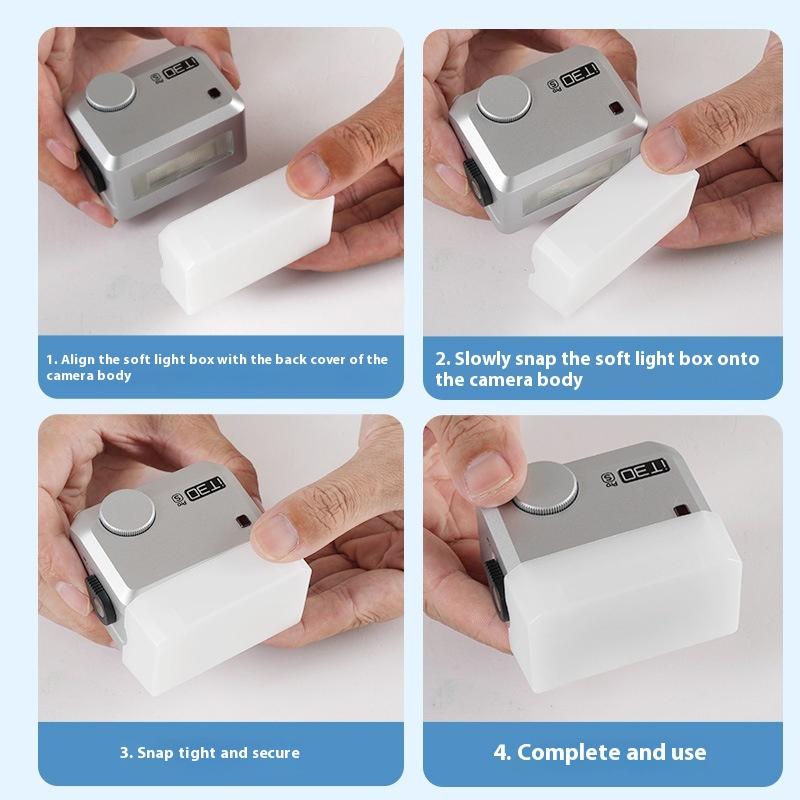 iT30 Pro S

1. Align the soft light box with the back cover of the camera body

iT30 Pro S

2. Slowly snap the soft light box onto the camera body

iT30 Pro S

3. Snap tight and secure

iT30 Pro S

4. Complete and use