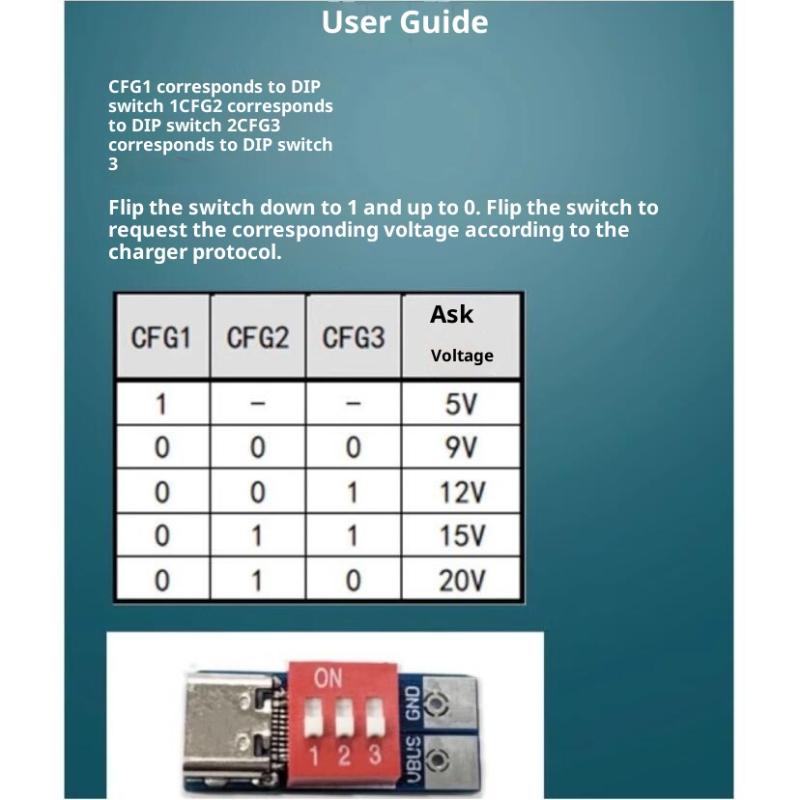 User Guide

CFG1 corresponds to DIP switch 1CFG2 corresponds to DIP switch 2CFG3 corresponds to DIP switch 3

Flip the switch down to 1 and up to 0. Flip the switch to request the corresponding voltage according to the charger protocol.

| CFG1 | CFG2 | CFG3 | Ask Voltage |
|---|---|---|---|
| 1 | – | – | 5V |
| 0 | 0 | 0 | 9V |
| 0 | 0 | 1 | 12V |
| 0 | 1 | 1 | 15V |
| 0 | 1 | 0 | 20V |

ON
1 2 3
GND
VBUS