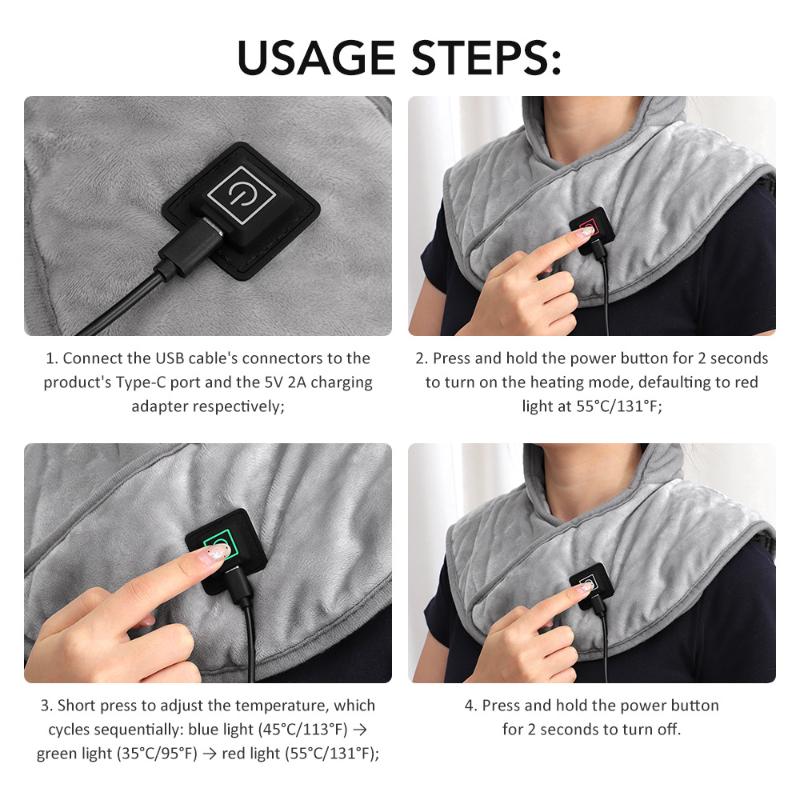 USAGE STEPS:

1. Connect the USB cable's connectors to the product's Type-C port and the 5V 2A charging adapter respectively;

2. Press and hold the power button for 2 seconds to turn on the heating mode, defaulting to red light at 55°C/131°F;

3. Short press to adjust the temperature, which cycles sequentially: blue light (45°C/113°F) → green light (35°C/95°F) → red light (55°C/131°F);

4. Press and hold the power button for 2 seconds to turn off.