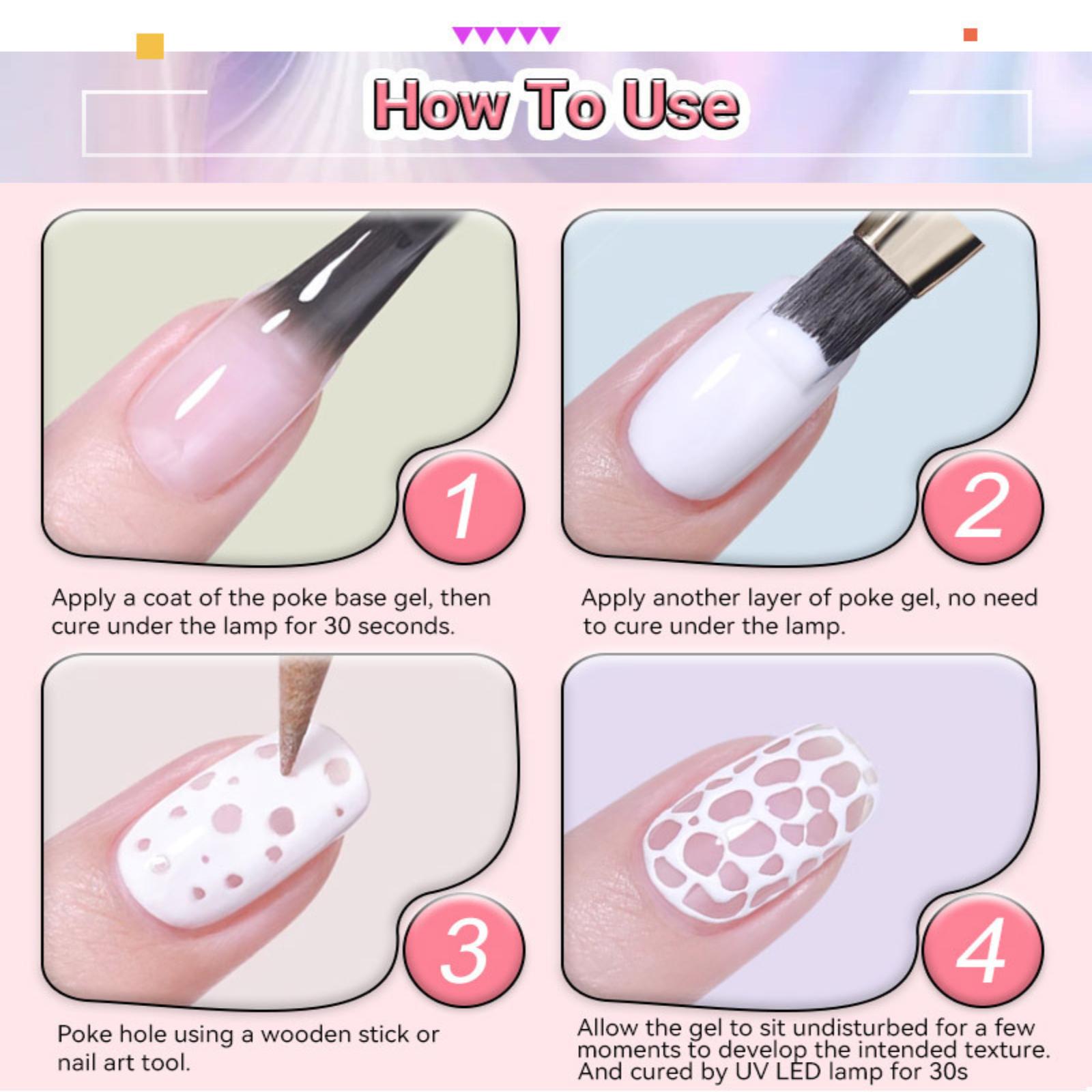 How To Use

1

Apply a coat of the poke base gel, then cure under the lamp for 30 seconds.

2

Apply another layer of poke gel, no need to cure under the lamp.

3

Poke hole using a wooden stick or nail art tool.

4

Allow the gel to sit undisturbed for a few moments to develop the intended texture. And cured by UV LED lamp for 30s