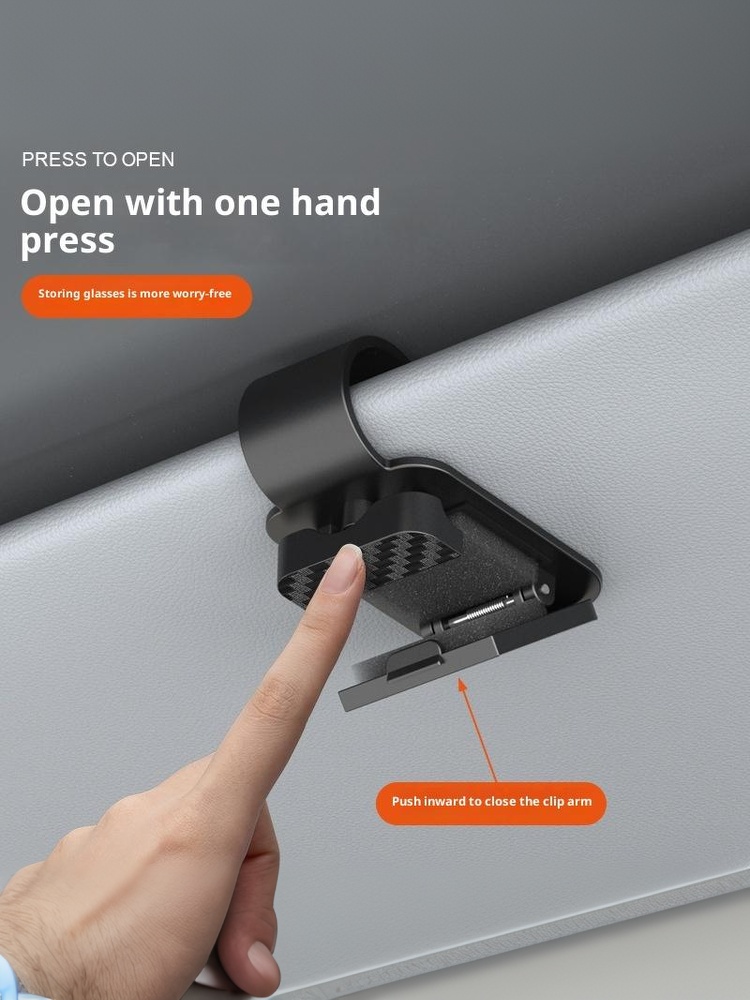 PRESS TO OPEN

Open with one hand press

Storing glasses is more worry-free

Push inward to close the clip arm