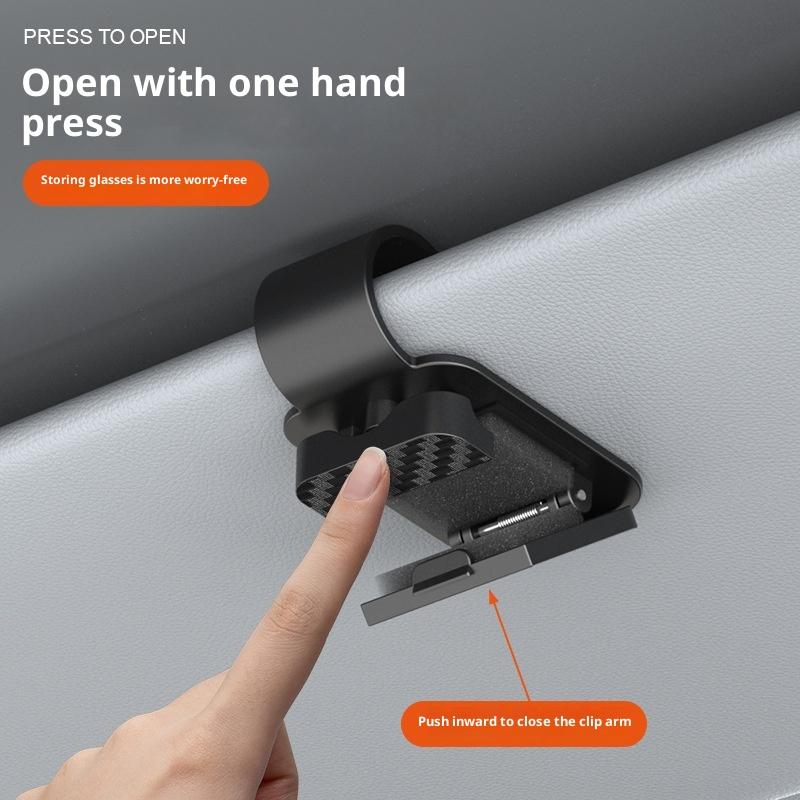 PRESS TO OPEN

Open with one hand press

Storing glasses is more worry-free

Push inward to close the clip arm