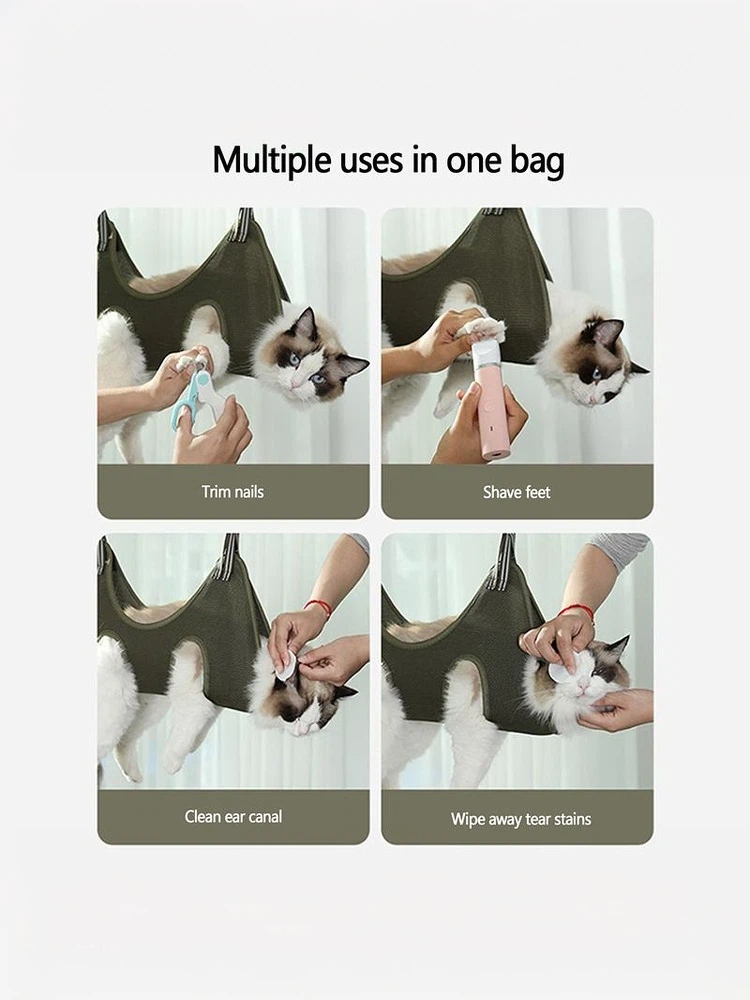 Multiple uses in one bag

Trim nails

Shave feet

Clean ear canal

Wipe away tear stains