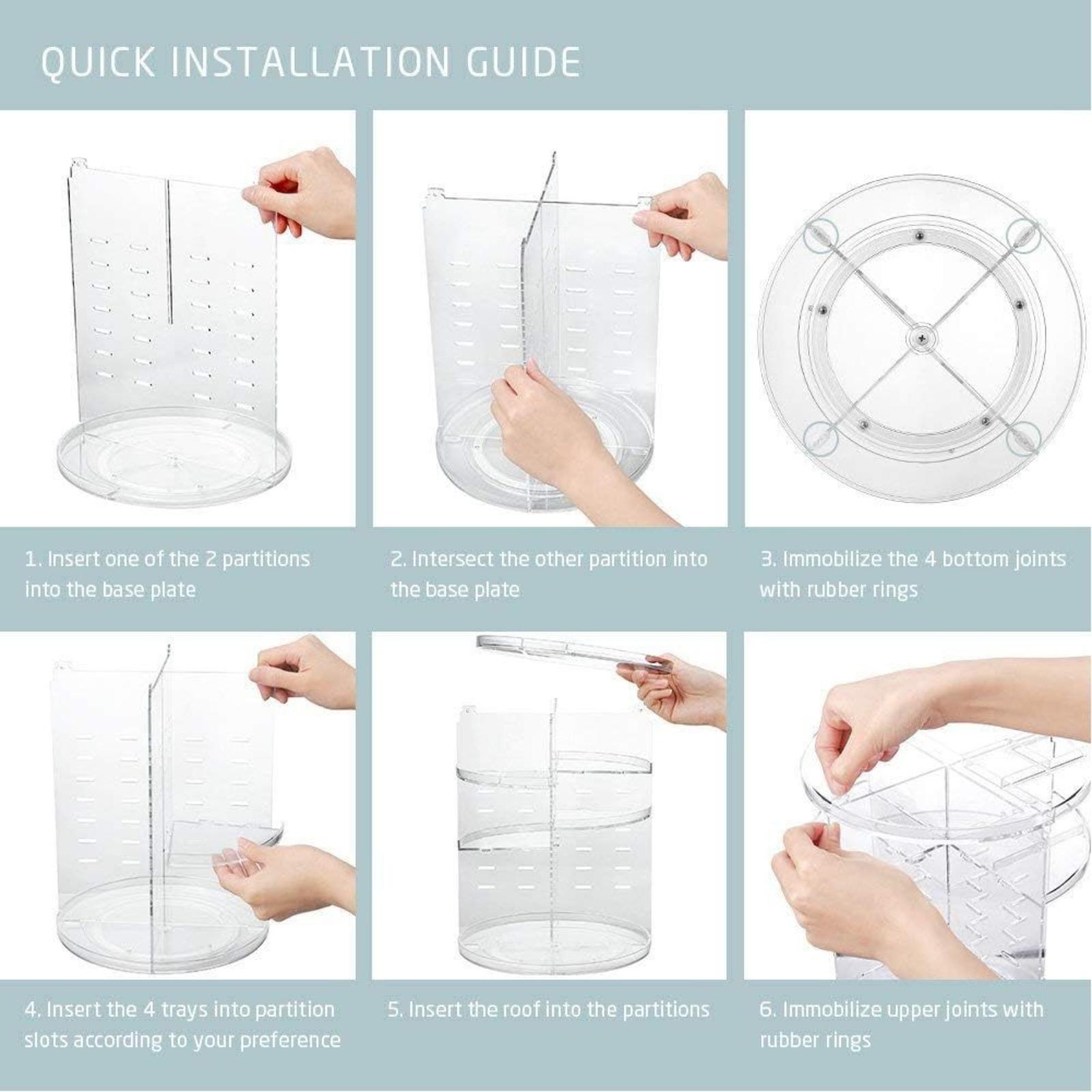 QUICK INSTALLATION GUIDE

1. Insert one of the 2 partitions into the base plate

2. Intersect the other partition into the base plate

3. Immobilize the 4 bottom joints with rubber rings

4. Insert the 4 trays into partition slots according to your preference

5. Insert the roof into the partitions

6. Immobilize upper joints with rubber rings