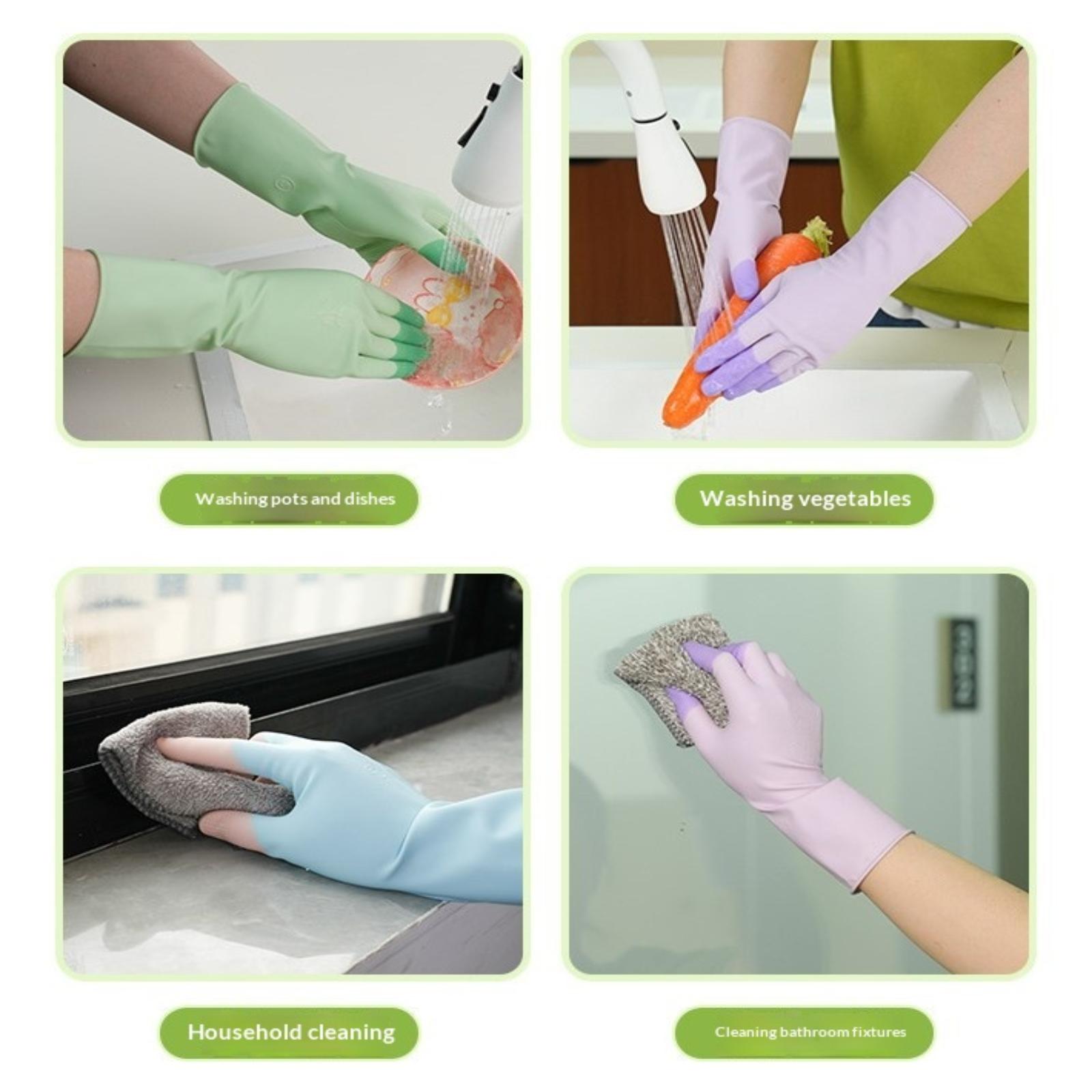 Washing pots and dishes

Washing vegetables

Household cleaning

Cleaning bathroom fixtures