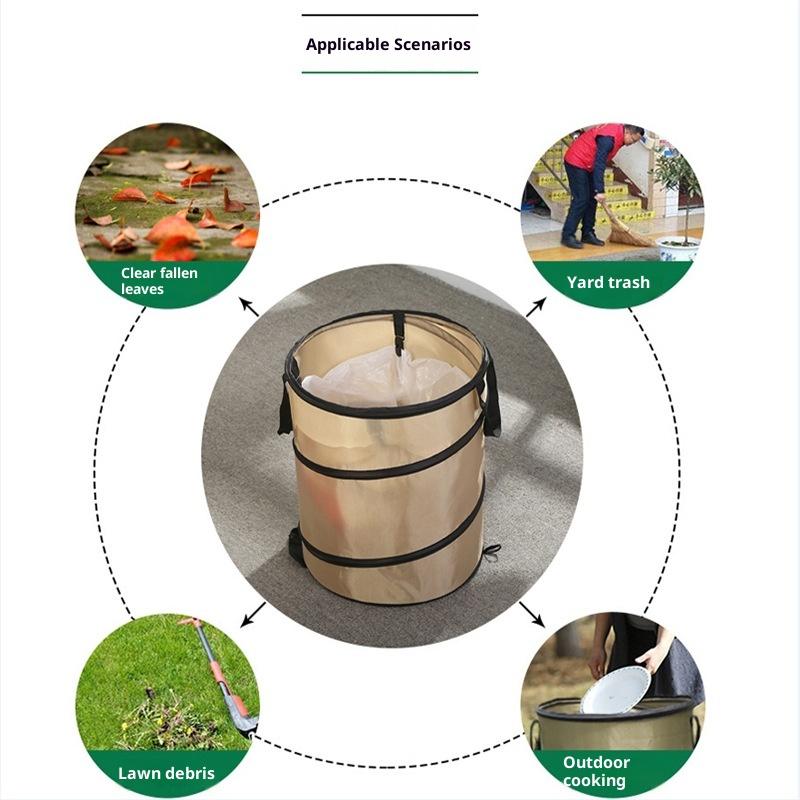 Applicable Scenarios

Clear fallen leaves

Yard trash

Lawn debris

Outdoor cooking