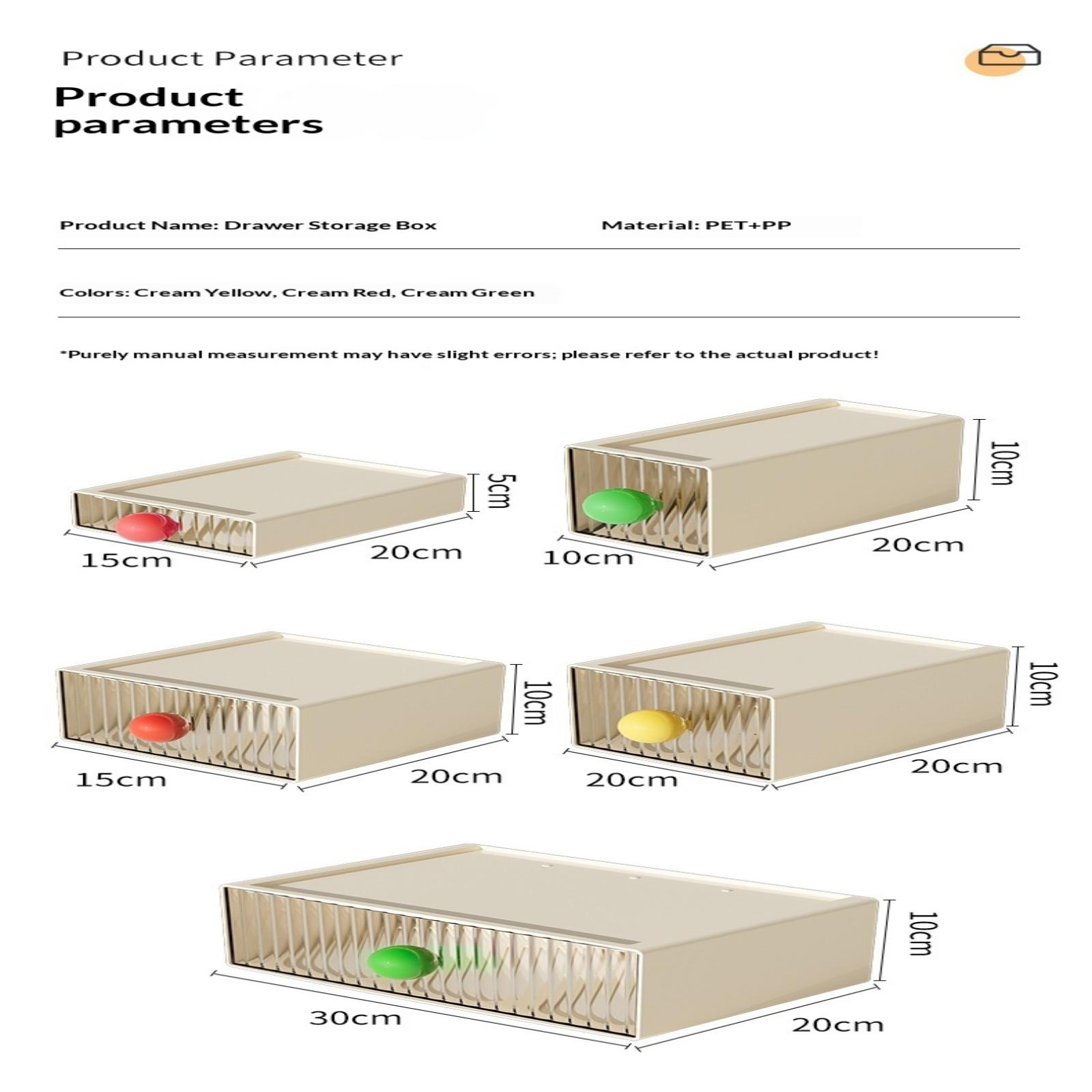 Product Parameter

Product parameters

Product Name: Drawer Storage Box

Material: PET+PP

Colors: Cream Yellow, Cream Red, Cream Green

*Purely manual measurement may have slight errors; please refer to the actual product!

5cm
15cm
20cm

10cm
10cm
20cm

10cm
15cm
20cm

10cm
20cm
20cm

10cm
30cm
20cm