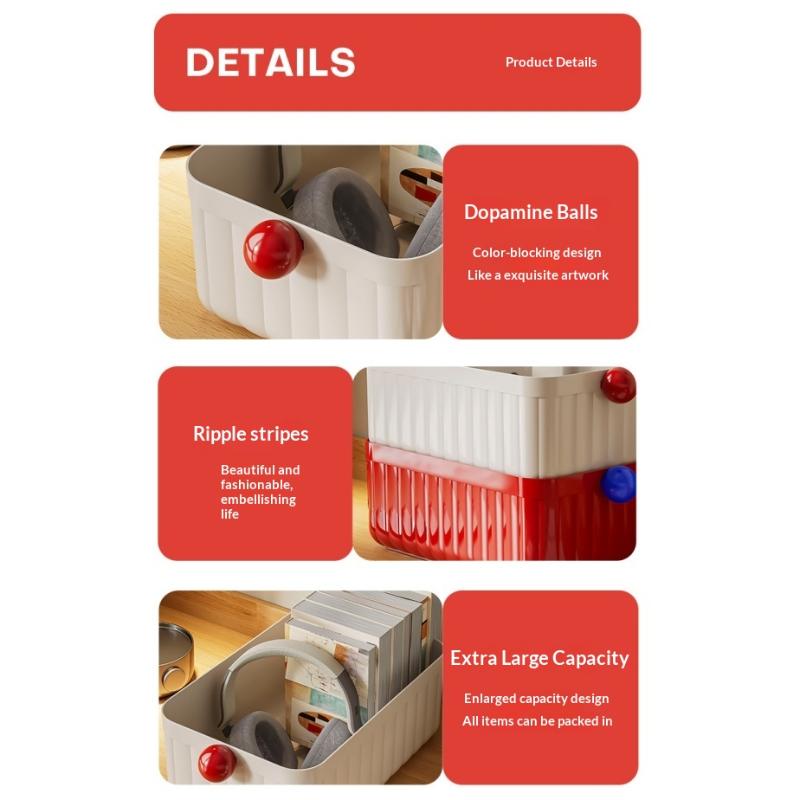 DETAILS

Product Details

Dopamine Balls

Color-blocking design
Like a exquisite artwork

Ripple stripes

Beautiful and fashionable, embellishing life

Extra Large Capacity

Enlarged capacity design
All items can be packed in