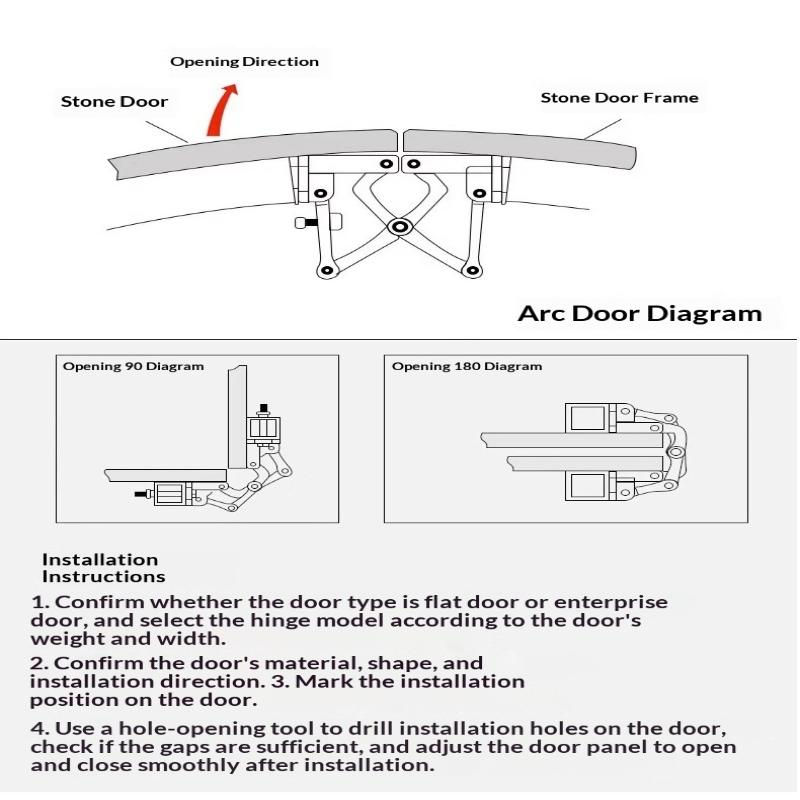 Opening Direction

Stone Door

Stone Door Frame

Arc Door Diagram

Opening 90 Diagram

Opening 180 Diagram

Installation Instructions

1. Confirm whether the door type is flat door or enterprise door, and select the hinge model according to the door's weight and width.

2. Confirm the door's material, shape, and installation direction. 3. Mark the installation position on the door.

4. Use a hole-opening tool to drill installation holes on the door, check if the gaps are sufficient, and adjust the door panel to open and close smoothly after installation.