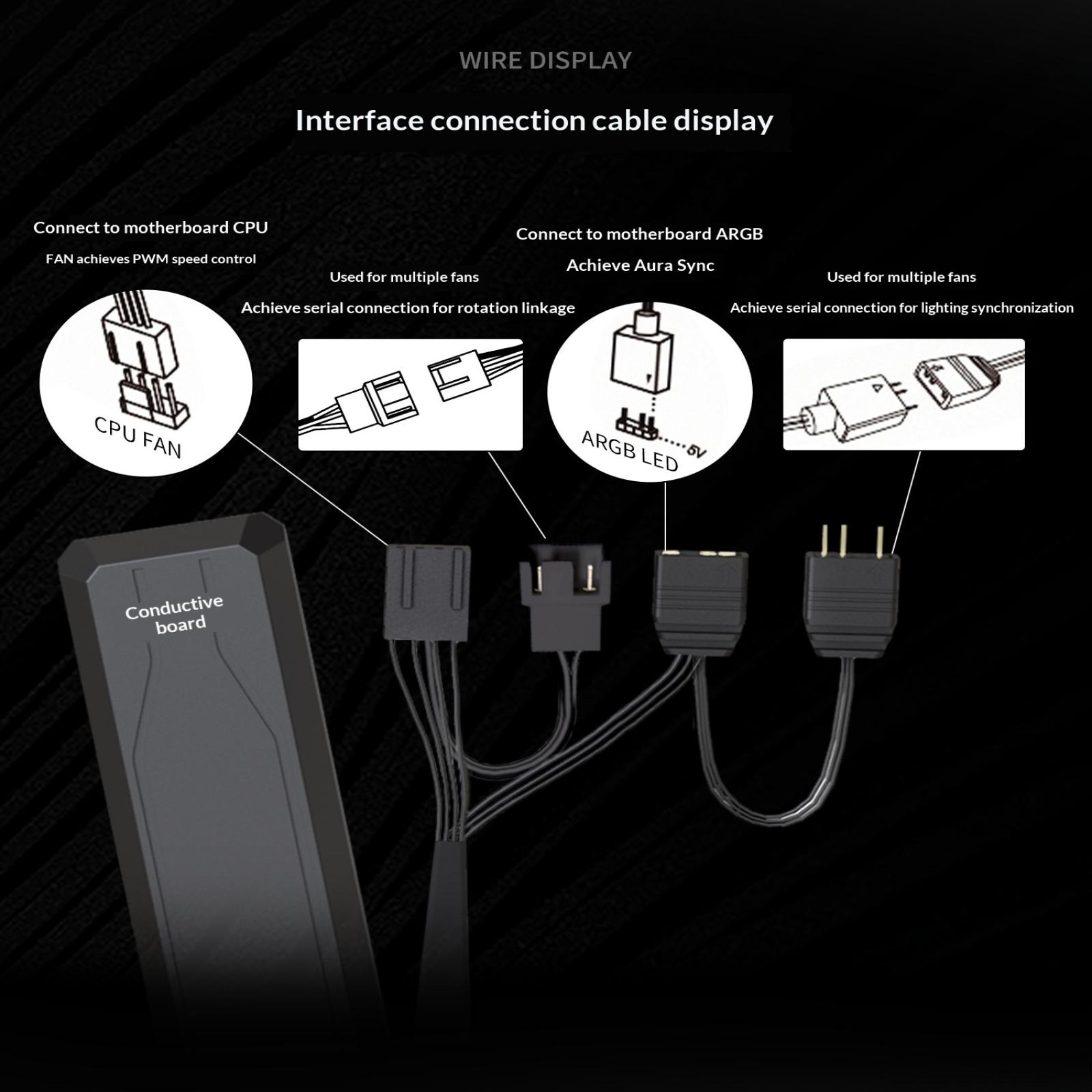 WIRE DISPLAY

Interface connection cable display

Connect to motherboard CPU

FAN achieves PWM speed control

CPU FAN

Used for multiple fans

Achieve serial connection for rotation linkage

Connect to motherboard ARGB

Achieve Aura Sync

ARGB LED

5V

Used for multiple fans

Achieve serial connection for lighting synchronization

Conductive board