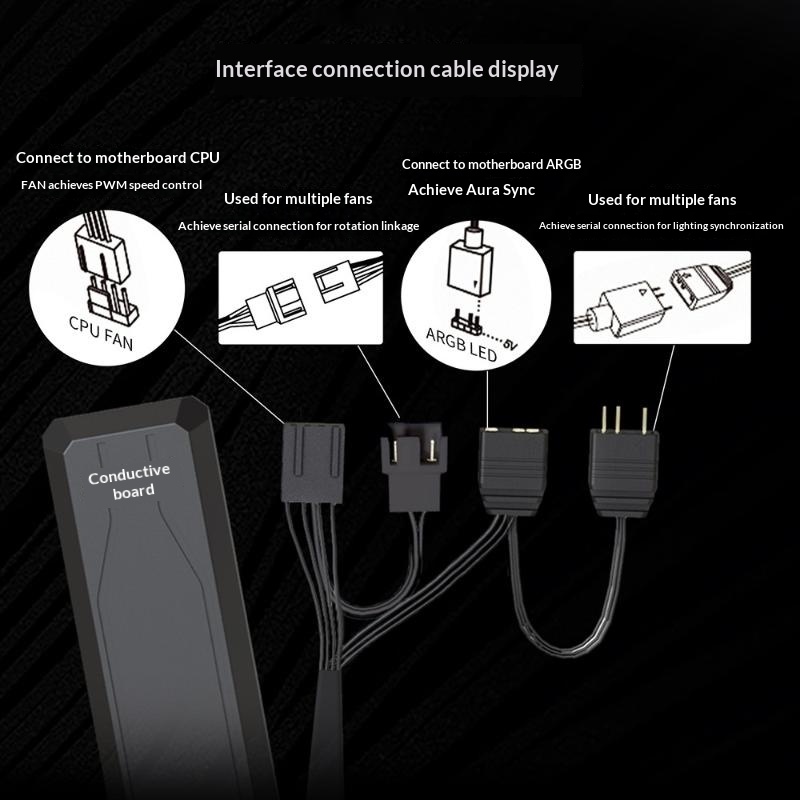 Interface connection cable display

Connect to motherboard CPU

FAN achieves PWM speed control

CPU FAN

Used for multiple fans

Achieve serial connection for rotation linkage

Connect to motherboard ARGB

Achieve Aura Sync

ARGB LED

5V

Used for multiple fans

Achieve serial connection for lighting synchronization

Conductive board