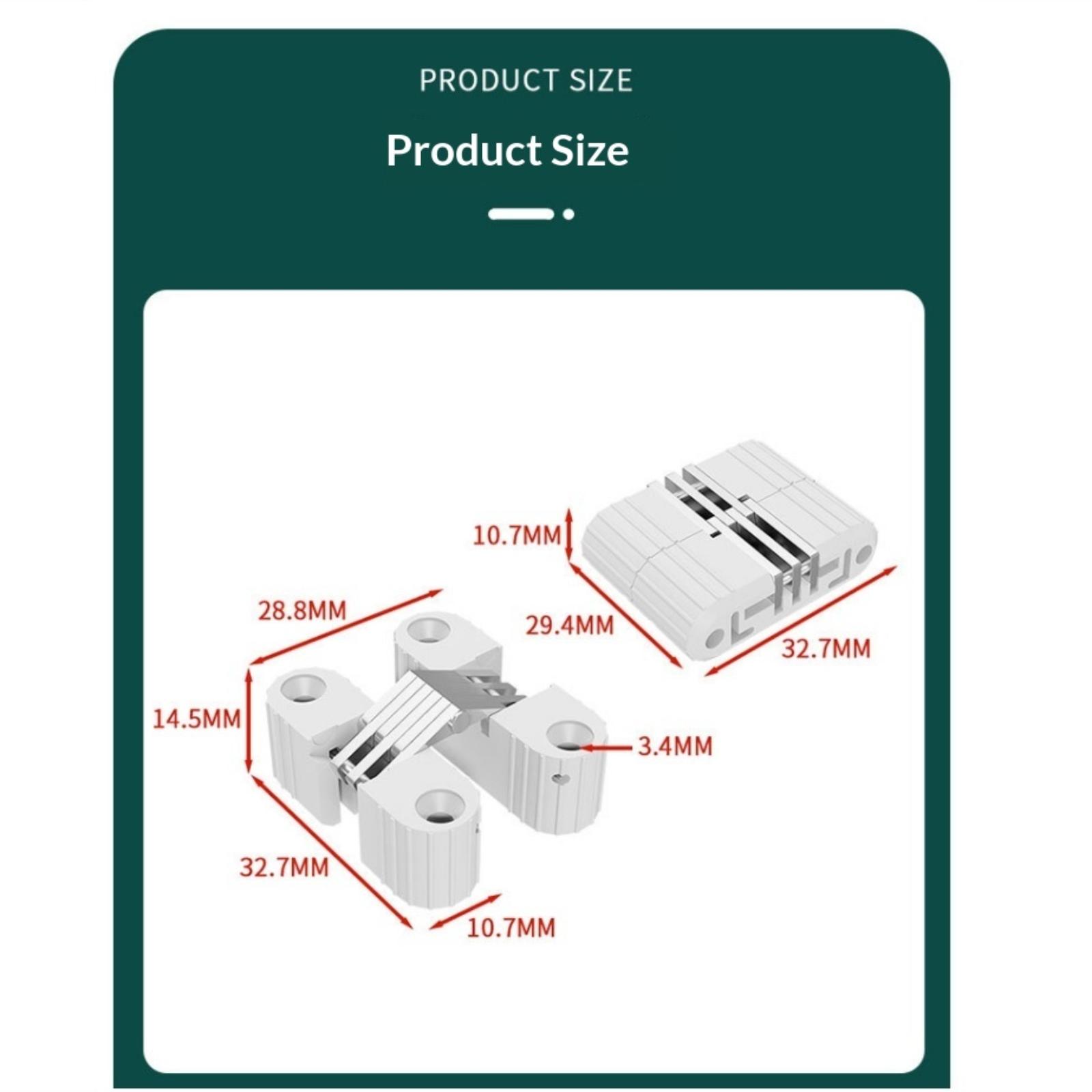 PRODUCT SIZE

Product Size

10.7MM
29.4MM
32.7MM

28.8MM
14.5MM
3.4MM
32.7MM
10.7MM