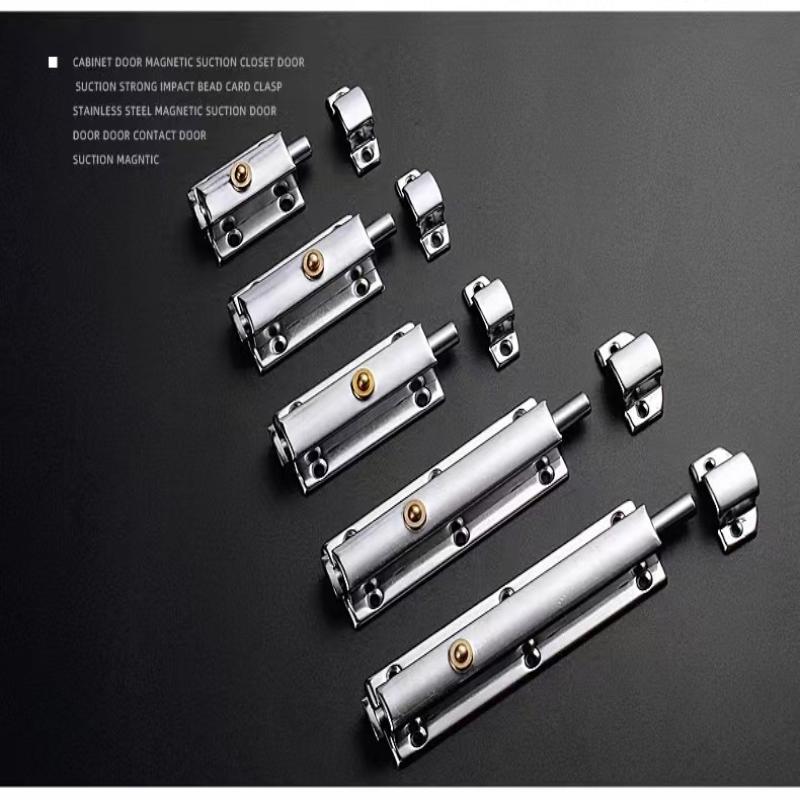 CABINET DOOR MAGNETIC SUCTION CLOSET DOOR SUCTION STRONG IMPACT BEAD CARD CLASP STAINLESS STEEL MAGNETIC SUCTION DOOR DOOR DOOR CONTACT DOOR SUCTION MAGNTIC