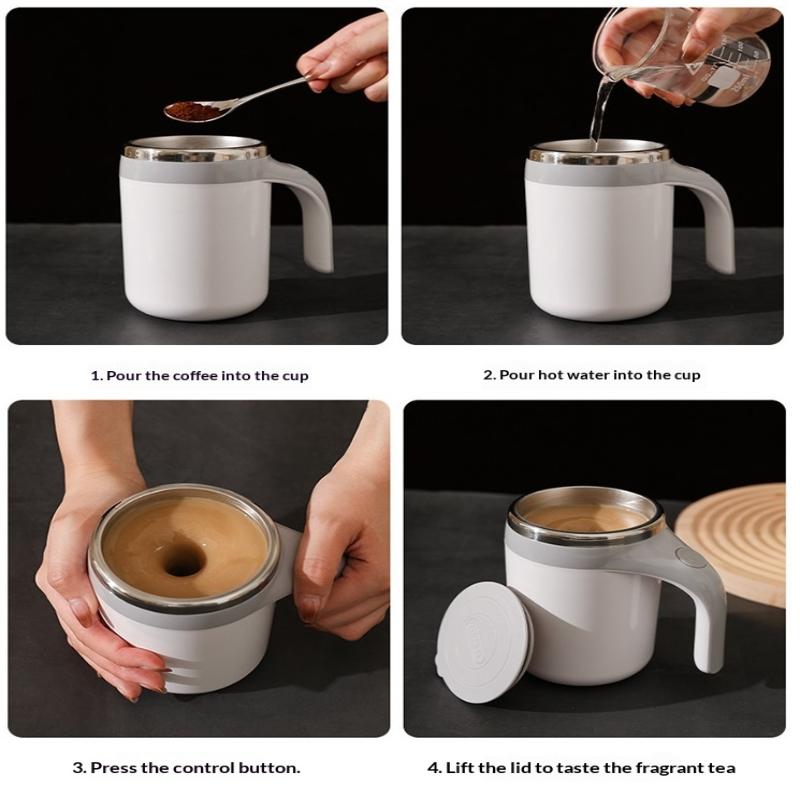 1. Pour the coffee into the cup

2. Pour hot water into the cup

3. Press the control button.

4. Lift the lid to taste the fragrant tea