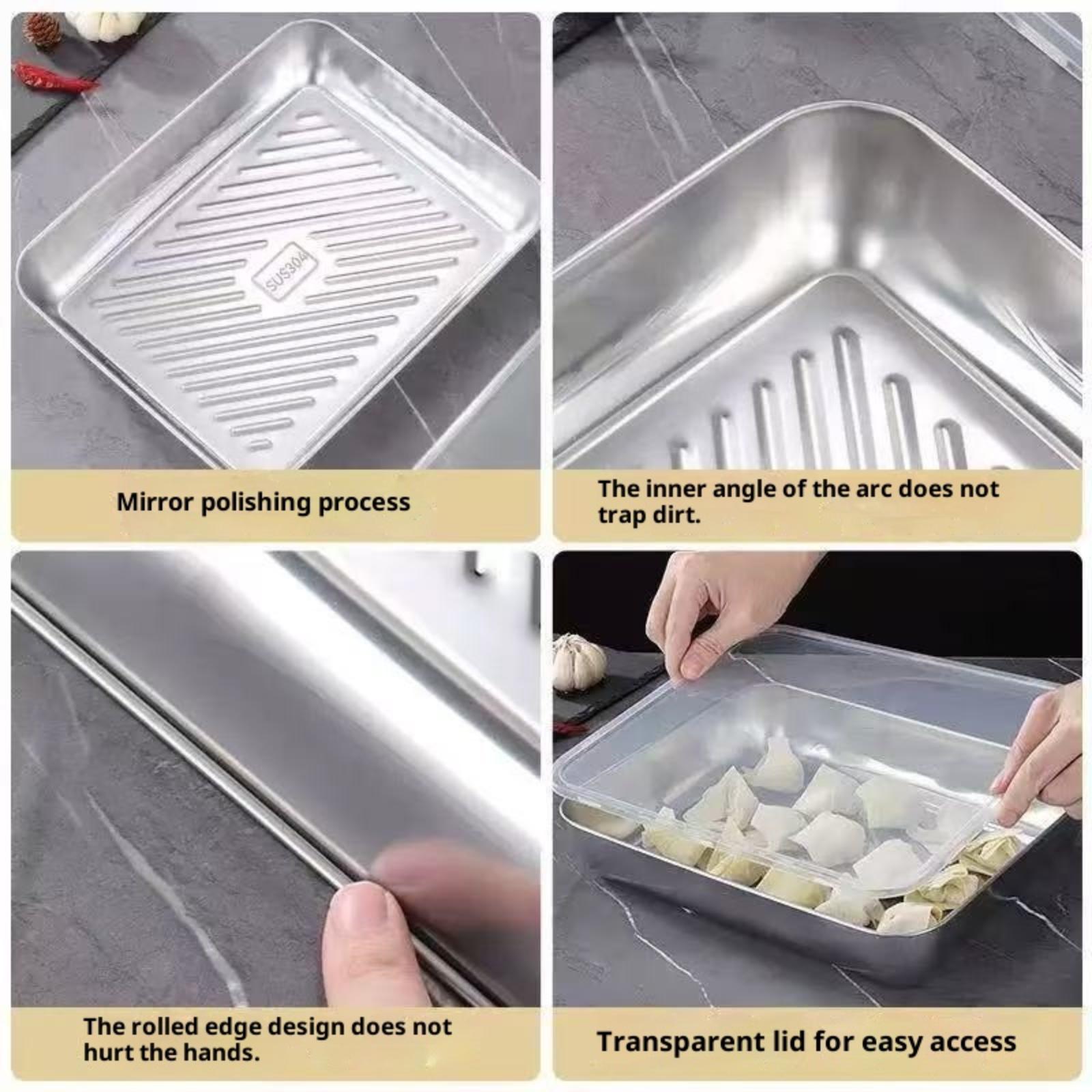 SUS304

Mirror polishing process

The inner angle of the arc does not trap dirt.

The rolled edge design does not hurt the hands.

Transparent lid for easy access