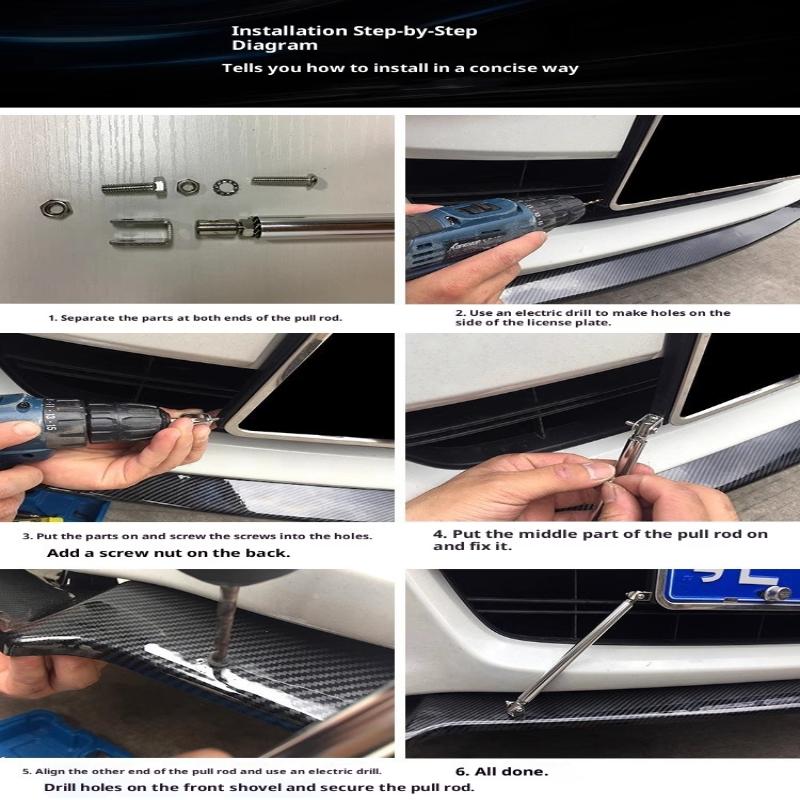 Installation Step-by-Step Diagram

Tells you how to install in a concise way

1. Separate the parts at both ends of the pull rod.

2. Use an electric drill to make holes on the side of the license plate.

3. Put the parts on and screw the screws into the holes.

Add a screw nut on the back.

4. Put the middle part of the pull rod on and fix it.

5. Align the other end of the pull rod and use an electric drill.

Drill holes on the front shovel and secure the pull rod.

6. All done.