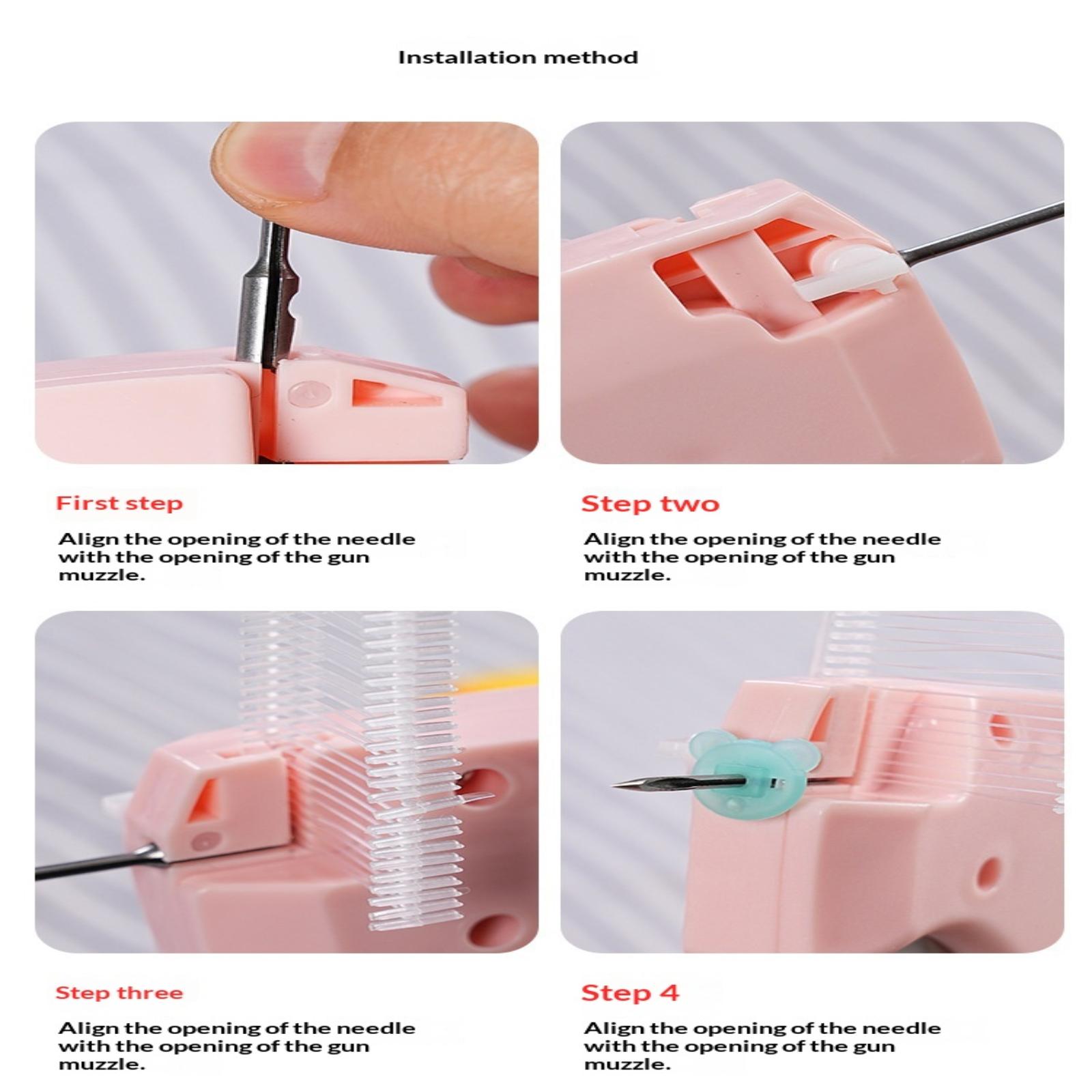 Installation method

First step

Align the opening of the needle with the opening of the gun muzzle.

Step two

Align the opening of the needle with the opening of the gun muzzle.

Step three

Align the opening of the needle with the opening of the gun muzzle.

Step 4

Align the opening of the needle with the opening of the gun muzzle.